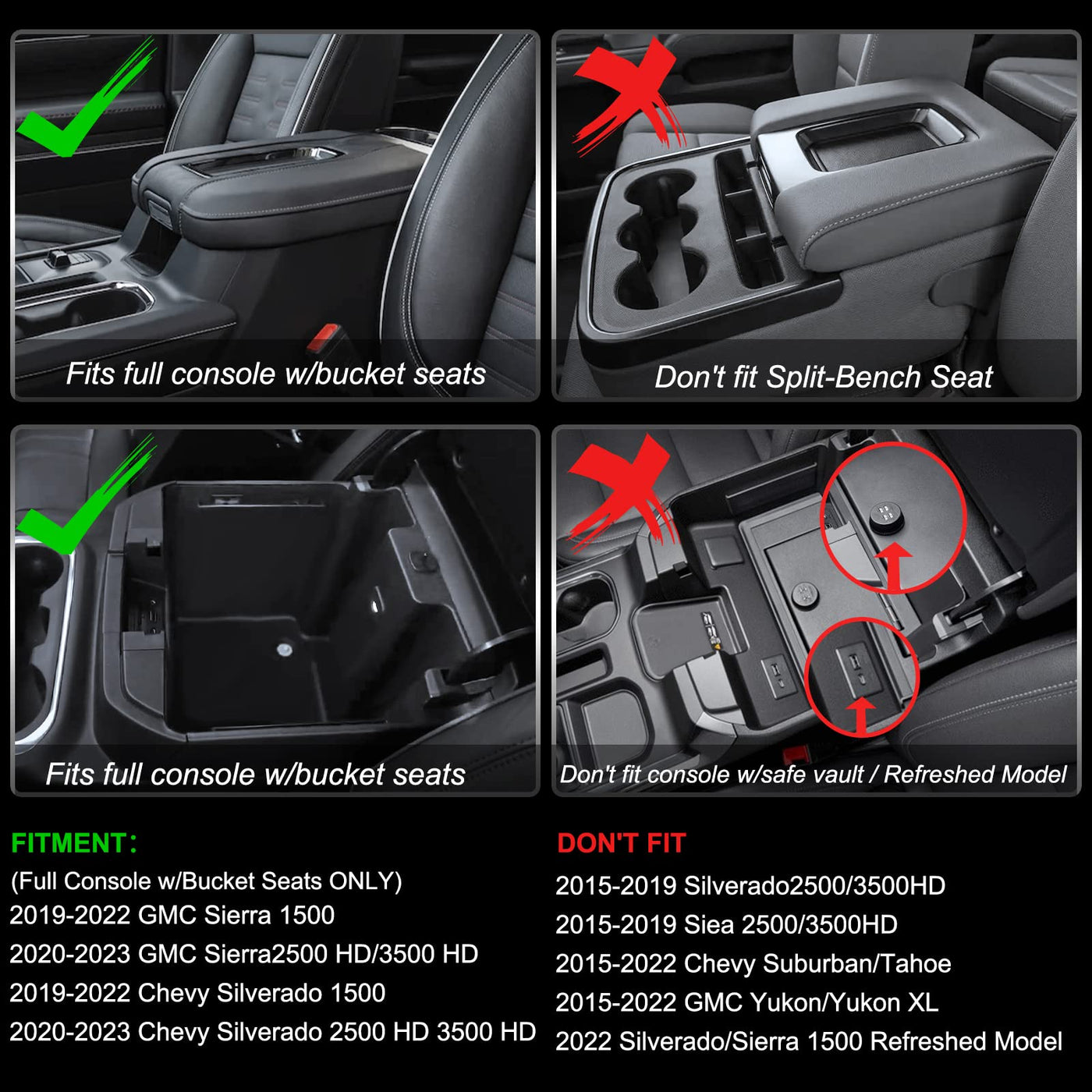 Fits full console w/bucket seats

Don't fit Split-Bench Seat

Fits full console w/bucket seats

Don't fit console w/safe vault / Refreshed Model

FITMENT:
(Full Console w/Bucket Seats ONLY)
2019-2022 GMC Sierra 1500
2020-2023 GMC Sierra2500 HD/3500 HD
2019-2022 Chevy Silverado 1500
2020-2023 Chevy Silverado 2500 HD 3500 HD

DON'T FIT
2015-2019 Silverado2500/3500HD
2015-2019 Siea 2500/3500HD
2015-2022 Chevy Suburban/Tahoe
2015-2022 GMC Yukon/Yukon XL
2022 Silverado/Sierra 1500 Refreshed Model