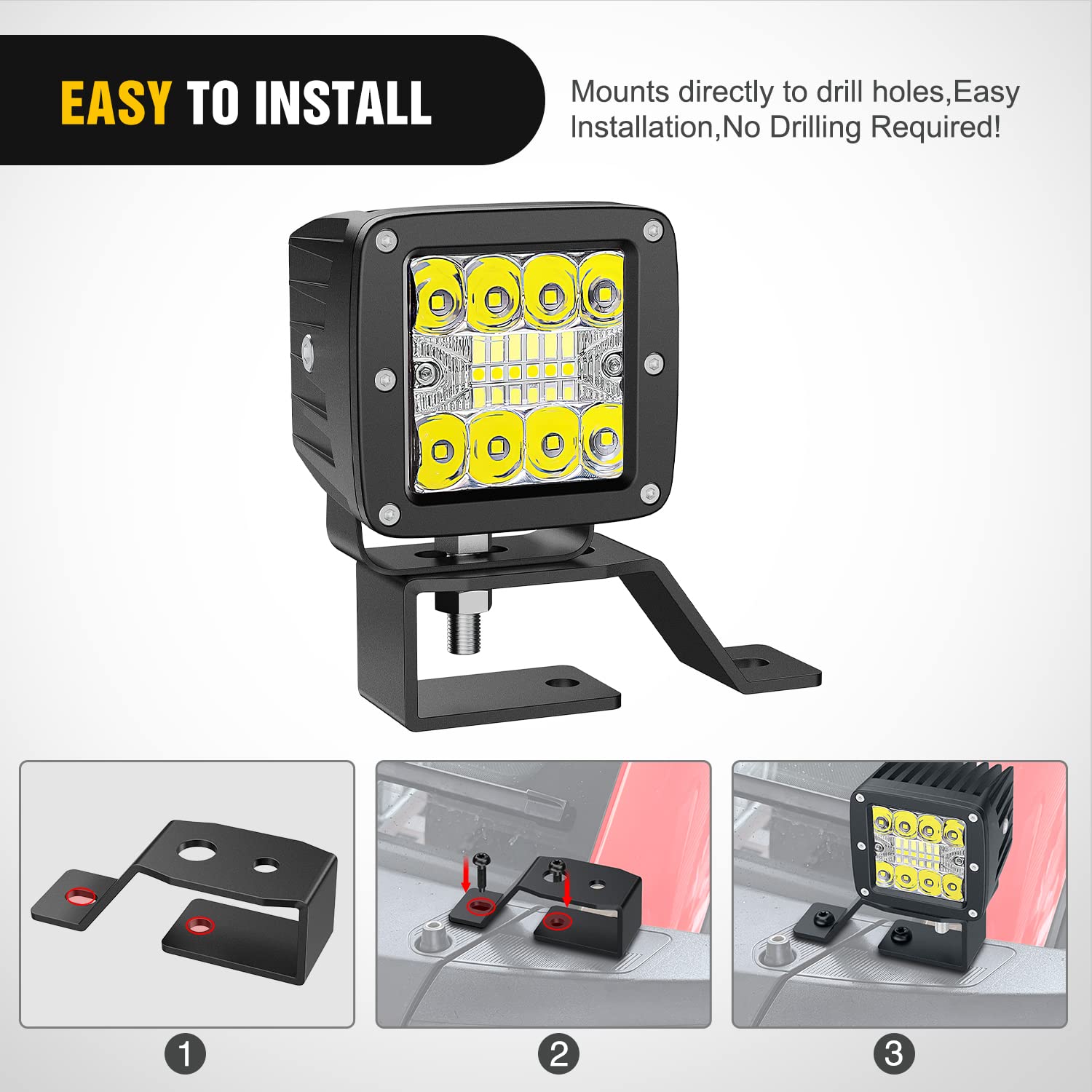 EASY TO INSTALL

Mounts directly to drill holes,Easy Installation,No Drilling Required!

1

2

3