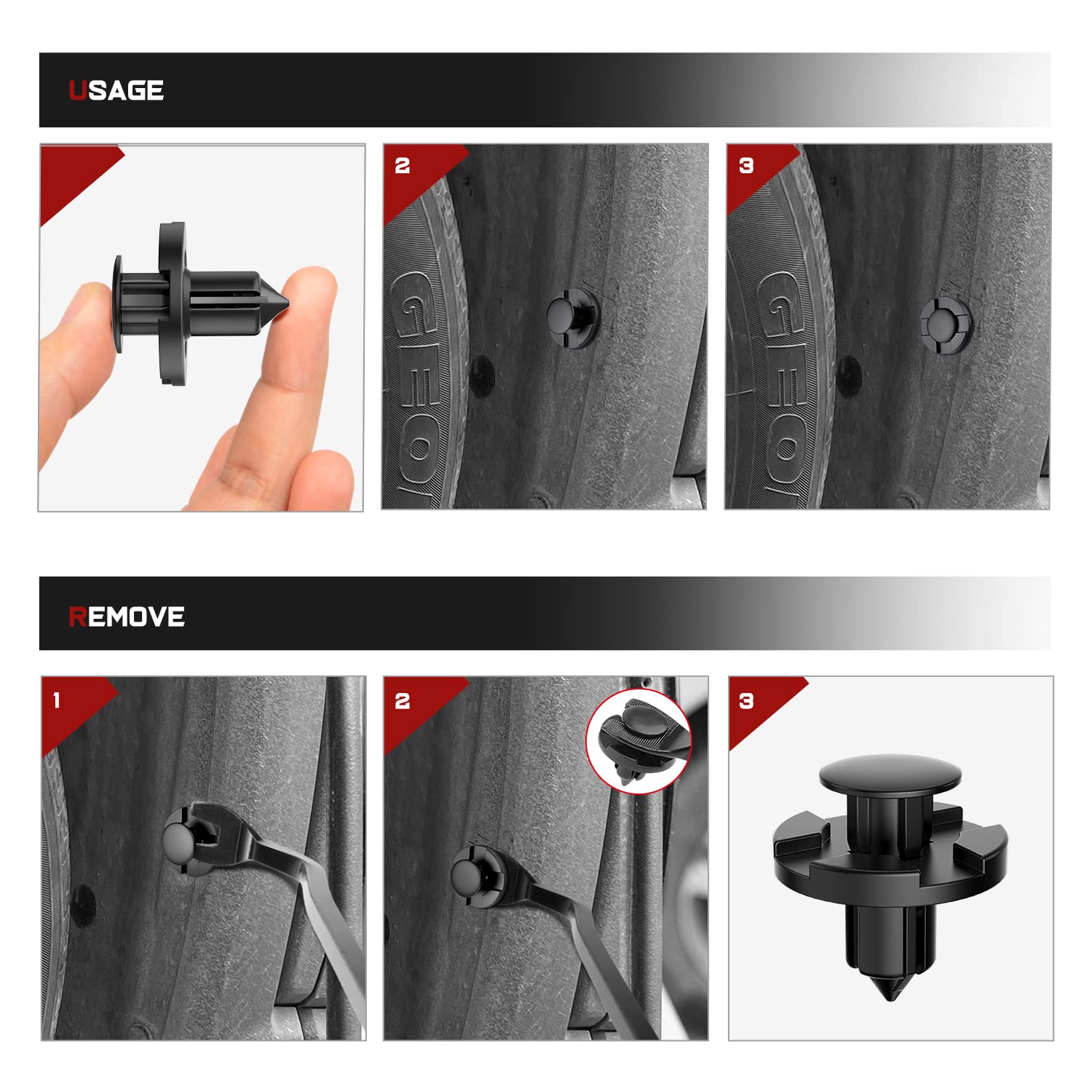 USAGE

2

GEO

3

GEO

REMOVE

1

2

3