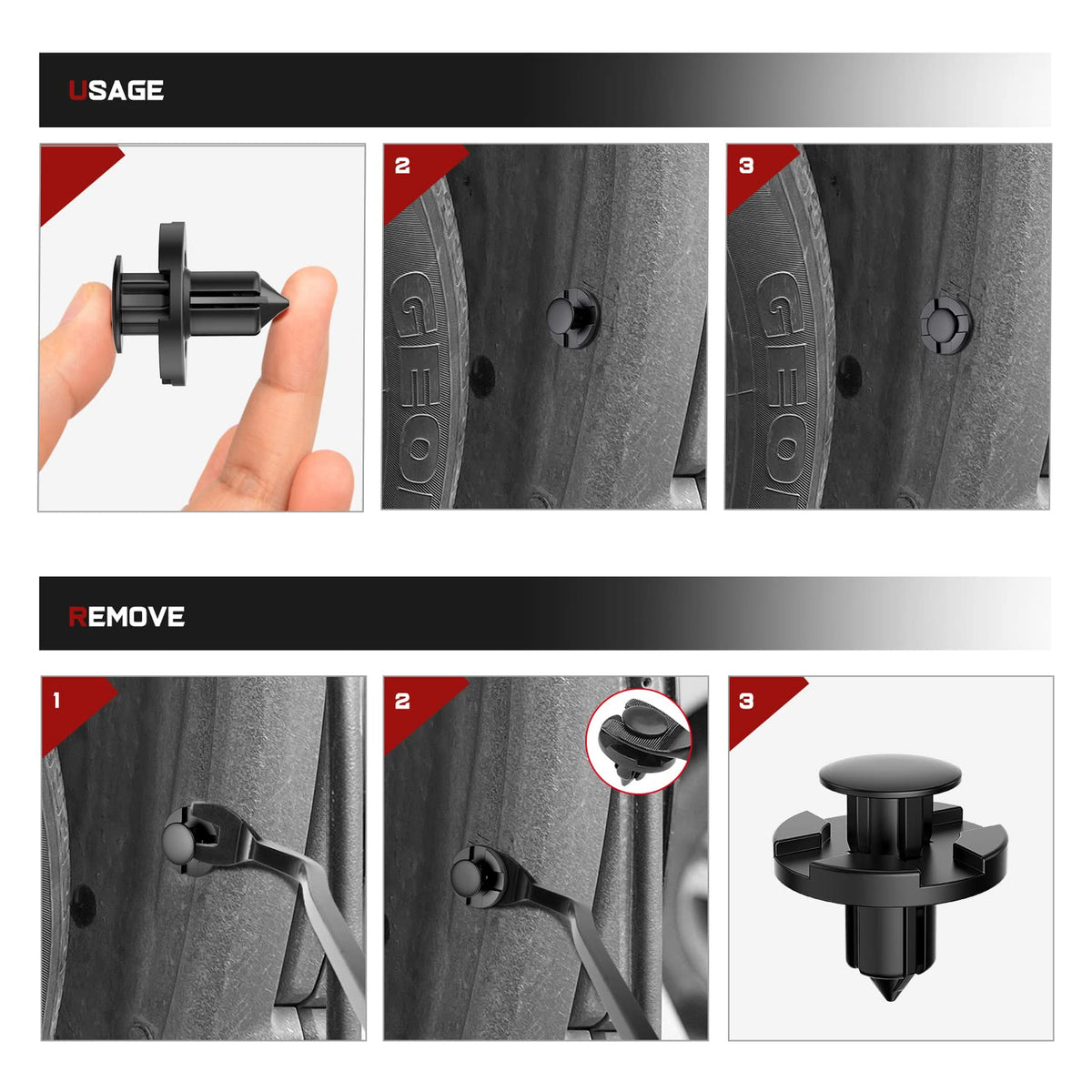 USAGE

2

GEO

3

GEO

REMOVE

1

2

3