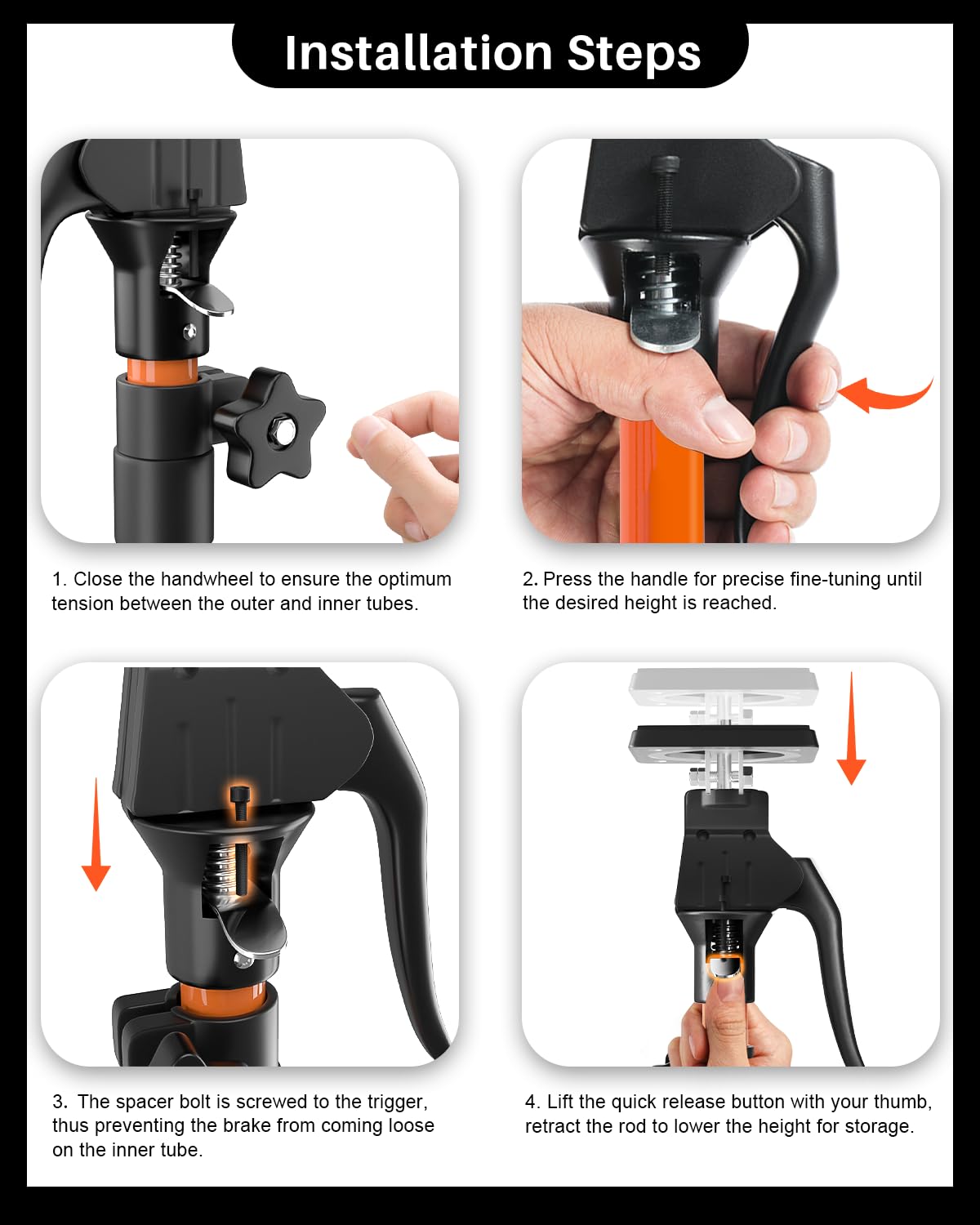 Installation Steps

1. Close the handwheel to ensure the optimum tension between the outer and inner tubes.

2. Press the handle for precise fine-tuning until the desired height is reached.

3. The spacer bolt is screwed to the trigger, thus preventing the brake from coming loose on the inner tube.

4. Lift the quick release button with your thumb, retract the rod to lower the height for storage.