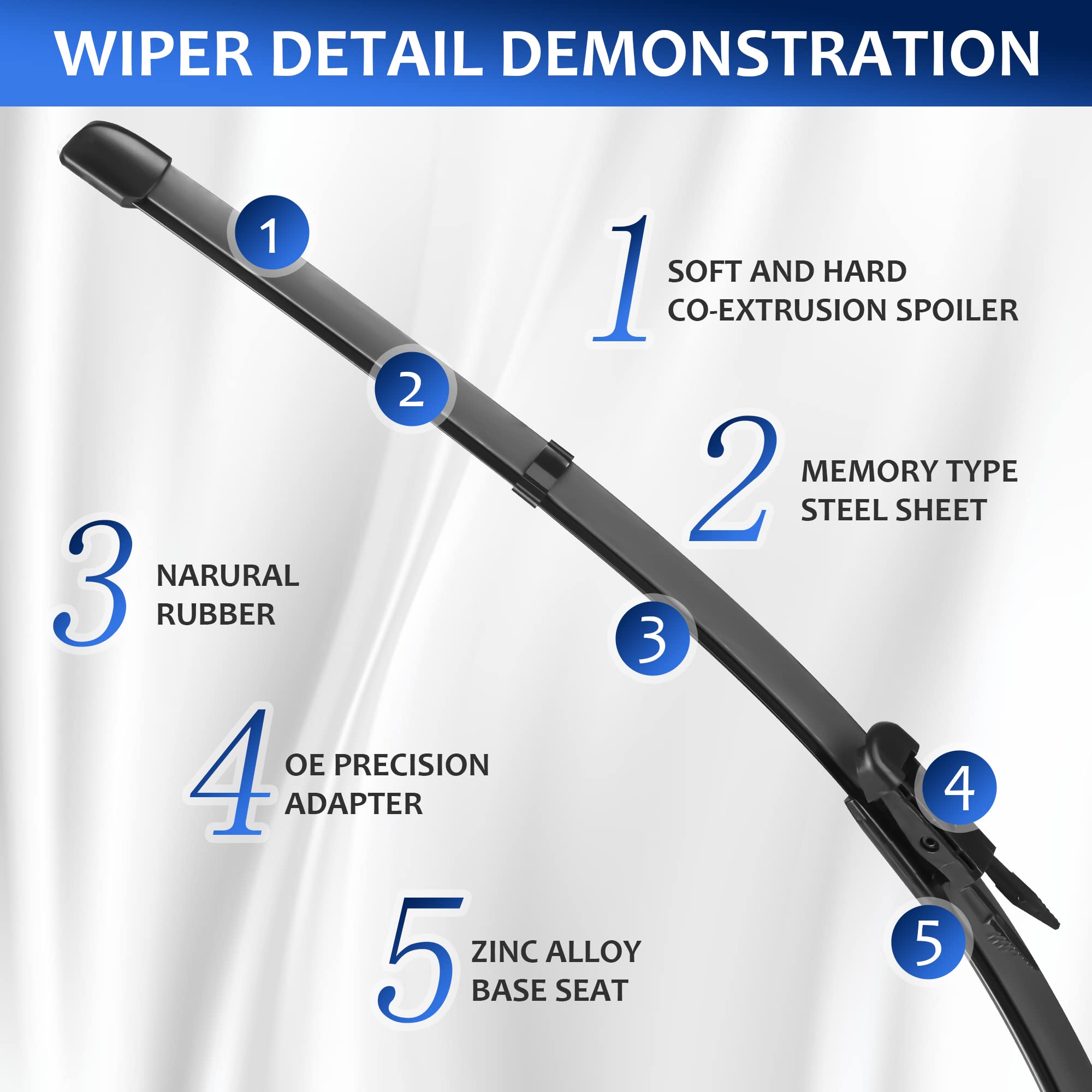 WIPER DETAIL DEMONSTRATION

1

2

3

4

5

1 SOFT AND HARD CO-EXTRUSION SPOILER

2 MEMORY TYPE STEEL SHEET

3 NARURAL RUBBER

4 OE PRECISION ADAPTER

5 ZINC ALLOY BASE SEAT