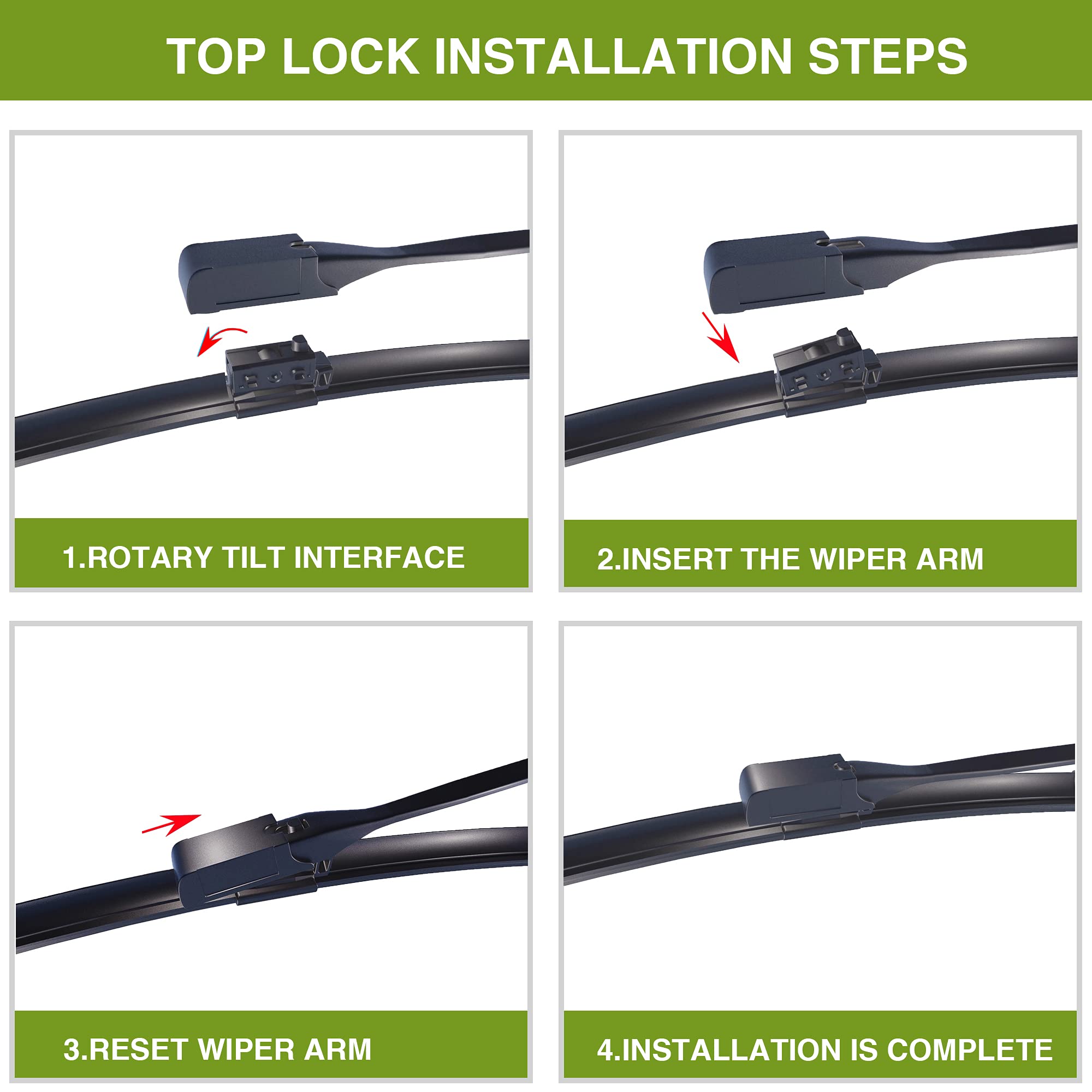 TOP LOCK INSTALLATION STEPS

1.ROTARY TILT INTERFACE

2.INSERT THE WIPER ARM

3.RESET WIPER ARM

4.INSTALLATION IS COMPLETE