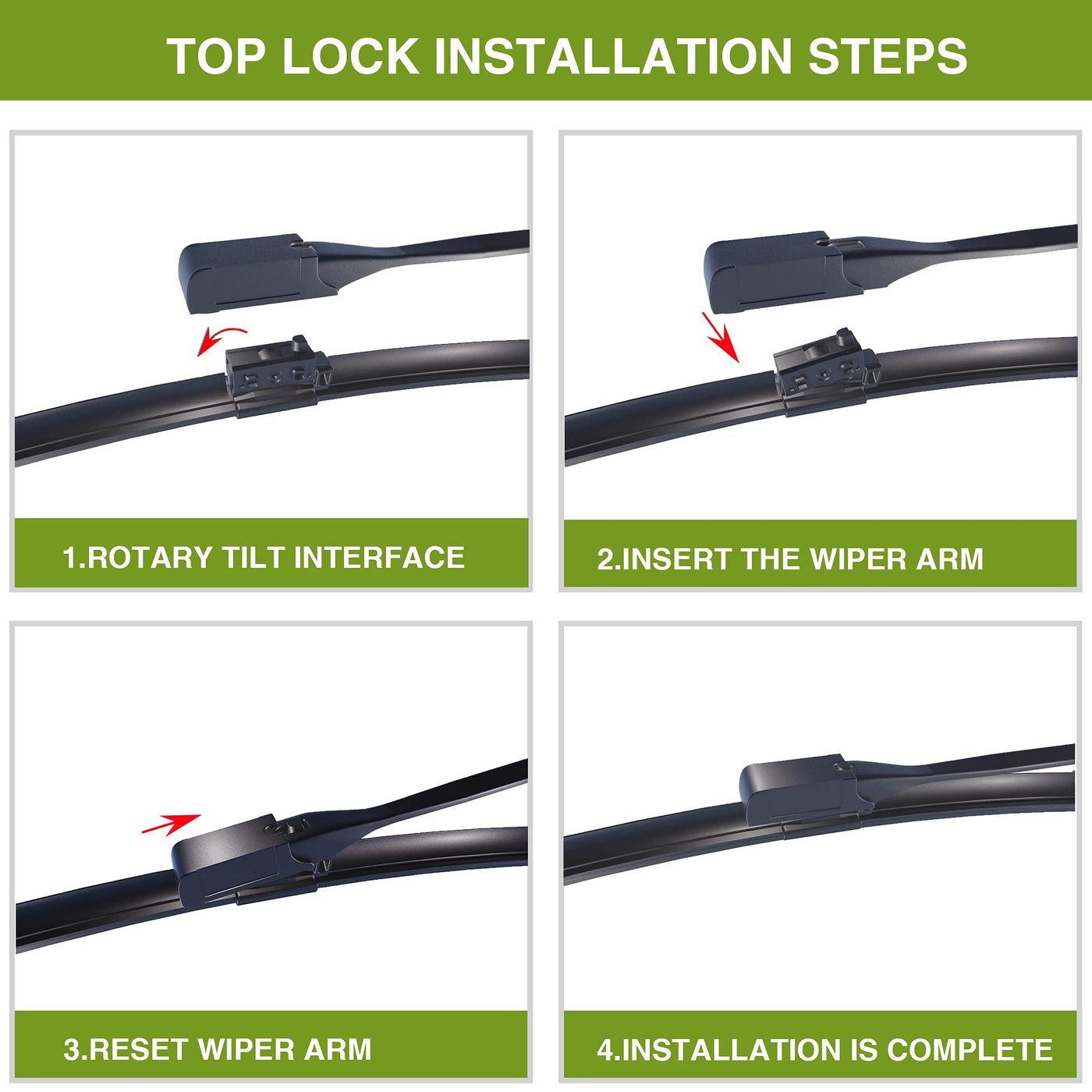 TOP LOCK INSTALLATION STEPS

1.ROTARY TILT INTERFACE

2.INSERT THE WIPER ARM

3.RESET WIPER ARM

4.INSTALLATION IS COMPLETE