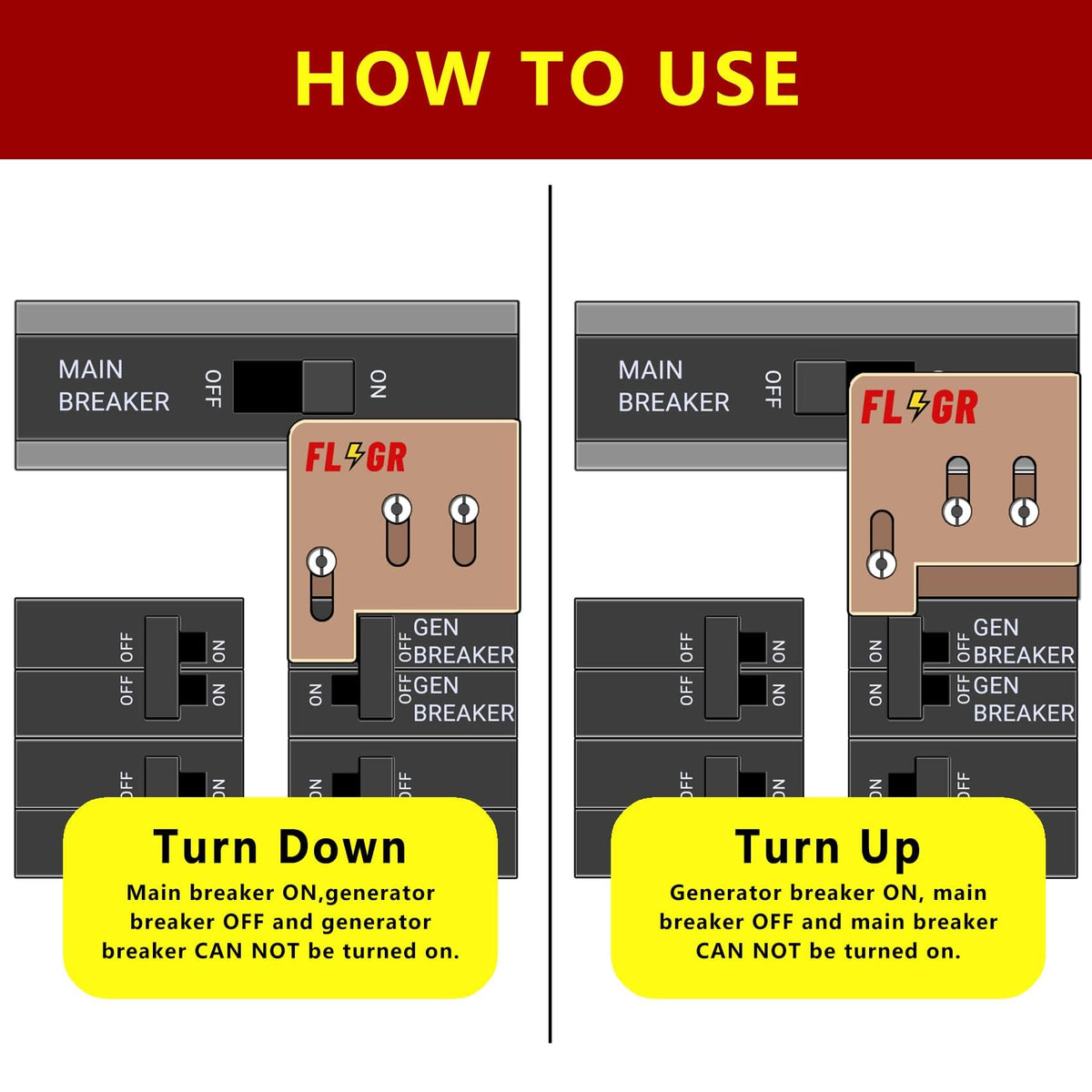 HOW TO USE

MAIN BREAKER OFF ON

FLGR

OFF ON
OFF ON

OFF GEN BREAKER
ON OFF GEN BREAKER

OFF ON
ON OFF

Turn Down
Main breaker ON,generator breaker OFF and generator breaker CAN NOT be turned on.

MAIN BREAKER OFF

FLGR

OFF ON
OFF ON

ON OFF GEN BREAKER
ON OFF GEN BREAKER

OFF ON
ON OFF

Turn Up
Generator breaker ON, main breaker OFF and main breaker CAN NOT be turned on.