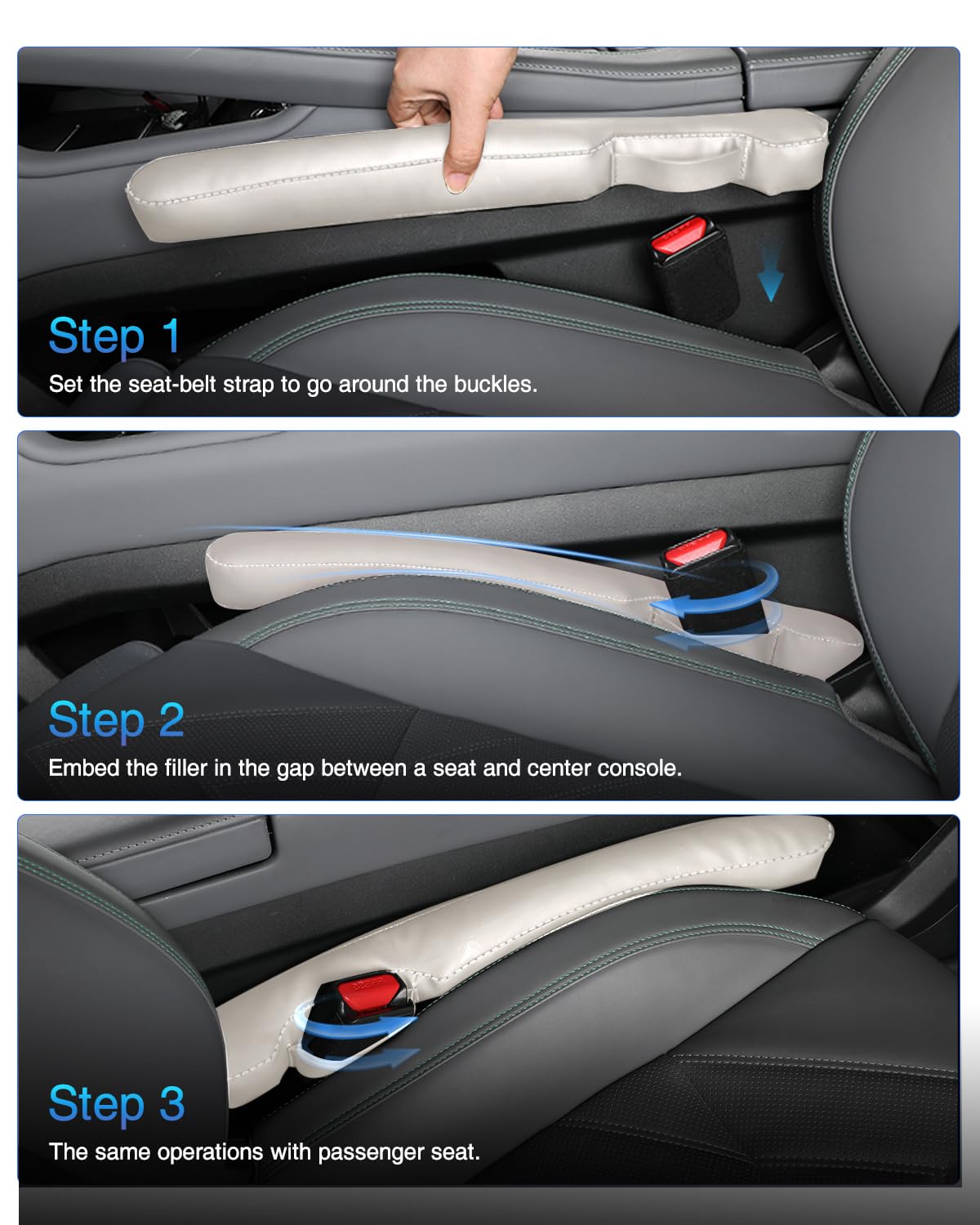 Step 1
Set the seat-belt strap to go around the buckles.

Step 2
Embed the filler in the gap between a seat and center console.

Step 3
The same operations with passenger seat.