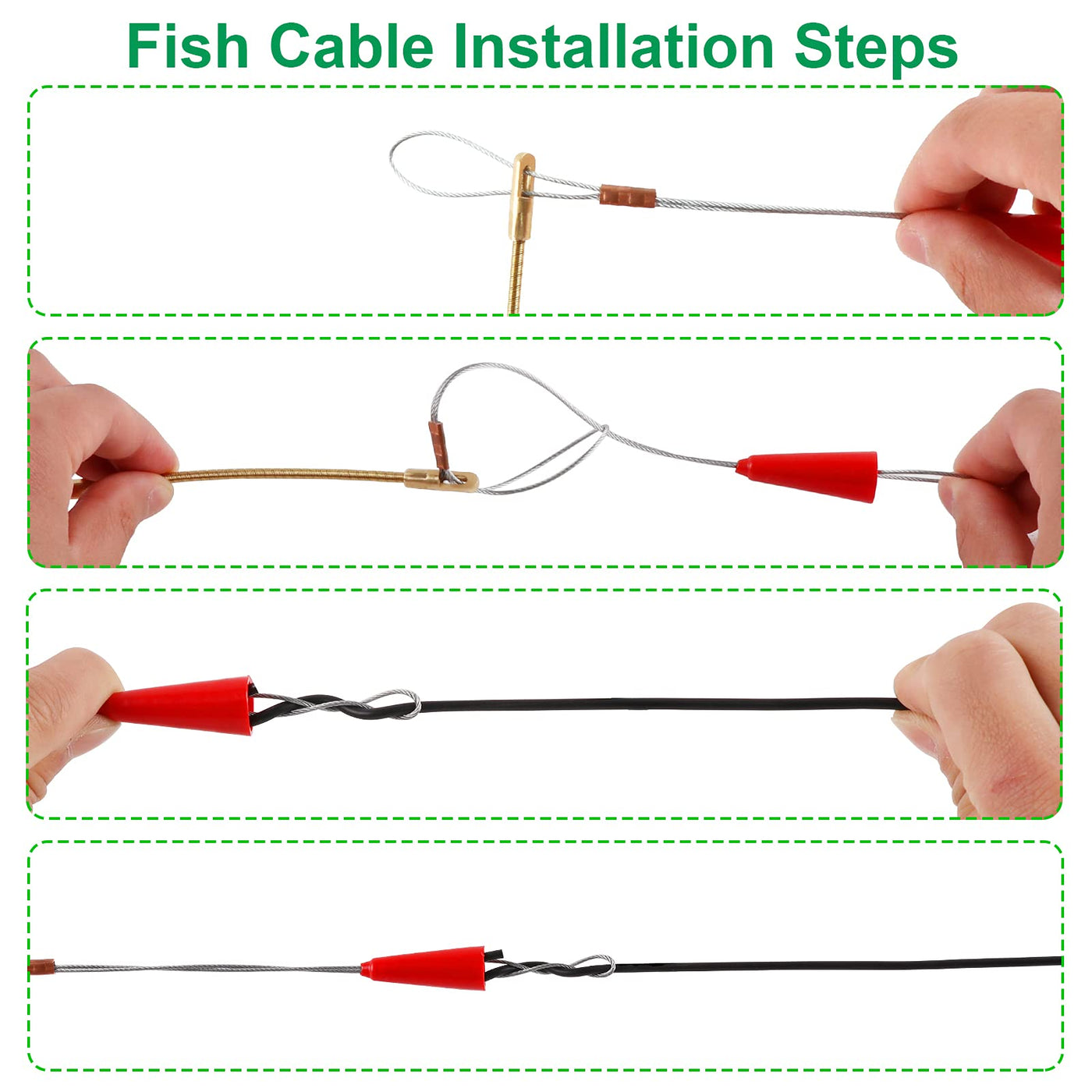 Fish Cable Installation Steps