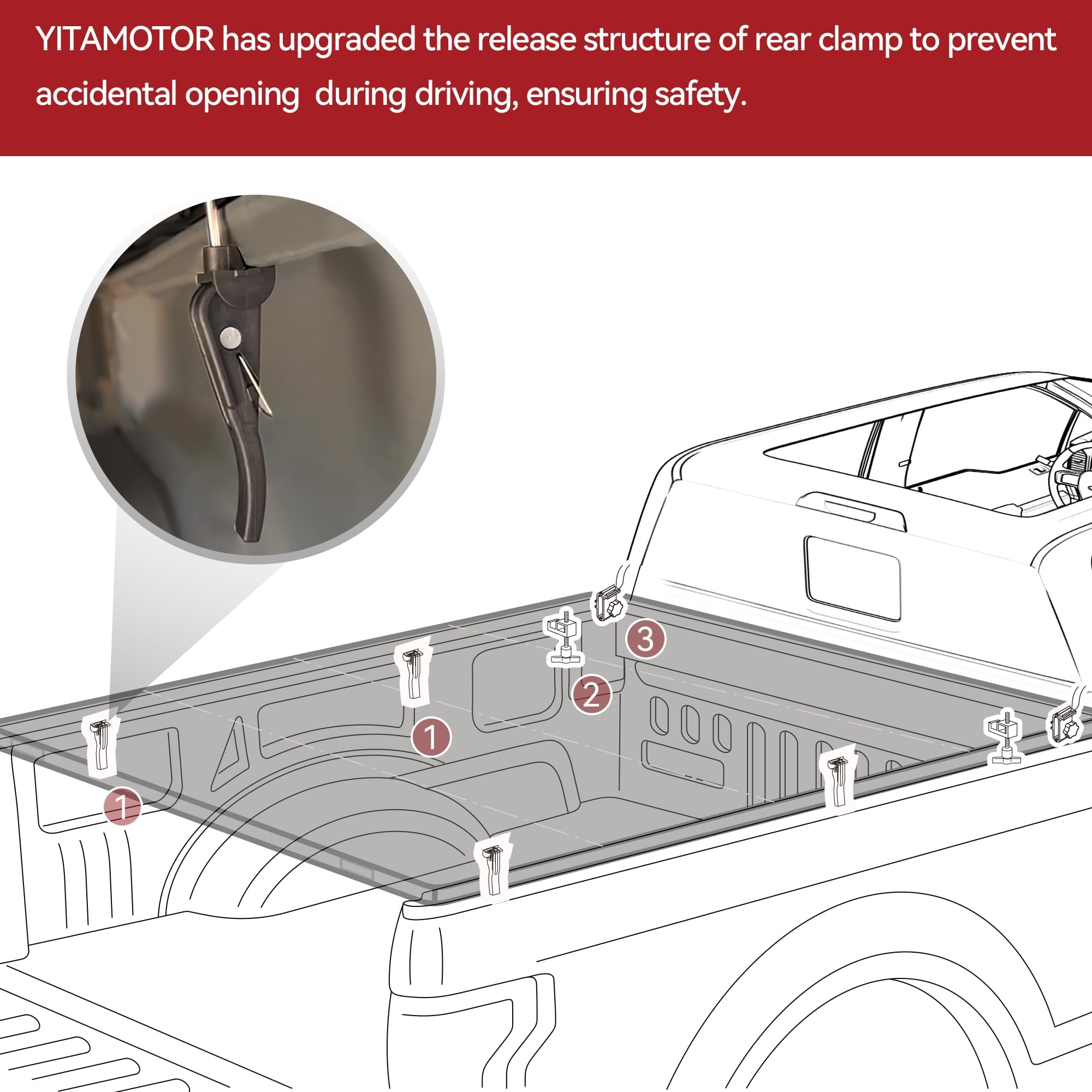 YITAMOTOR has upgraded the release structure of rear clamp to prevent accidental opening  during driving, ensuring safety.

3

2

1

1