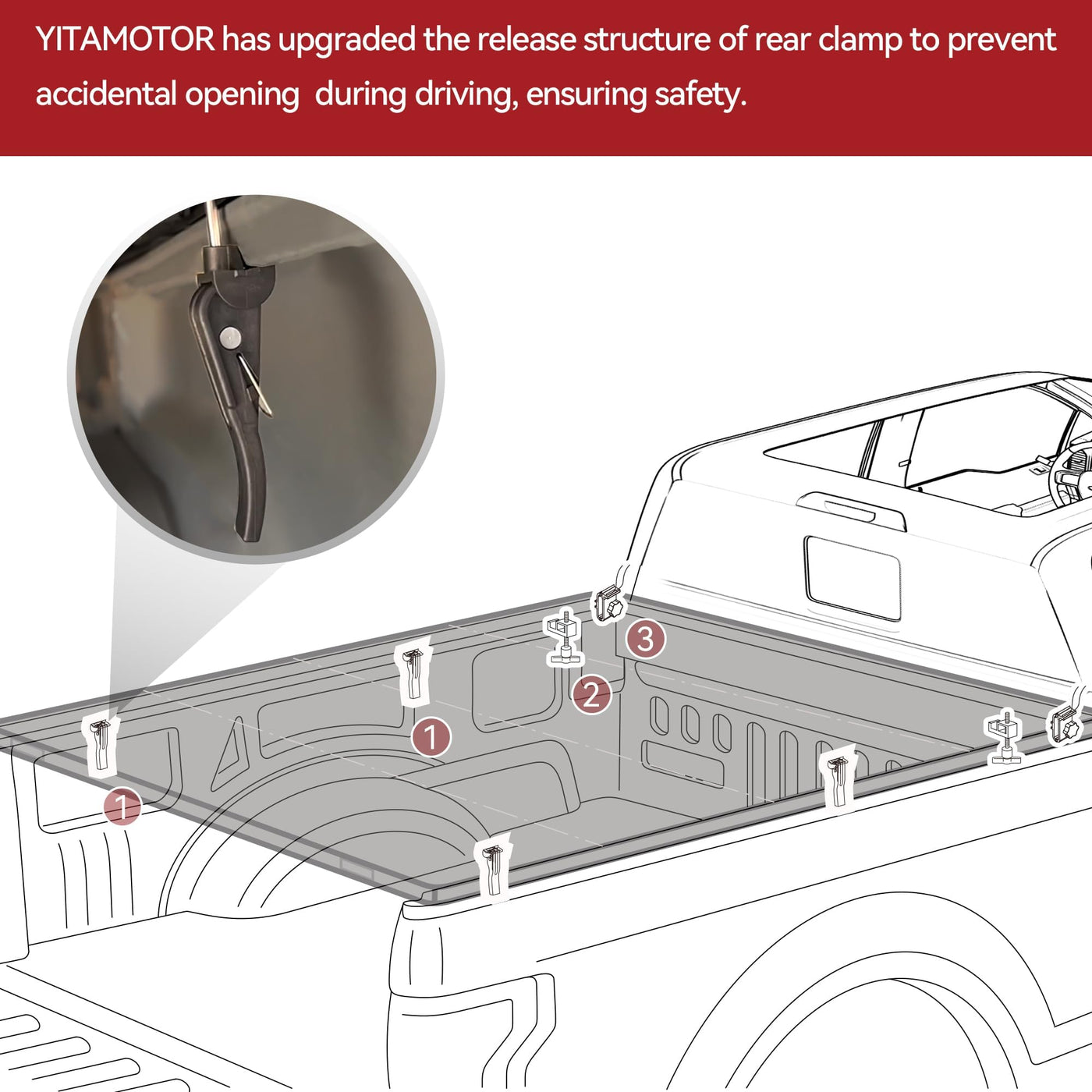 YITAMOTOR has upgraded the release structure of rear clamp to prevent accidental opening  during driving, ensuring safety.

3

2

1

1