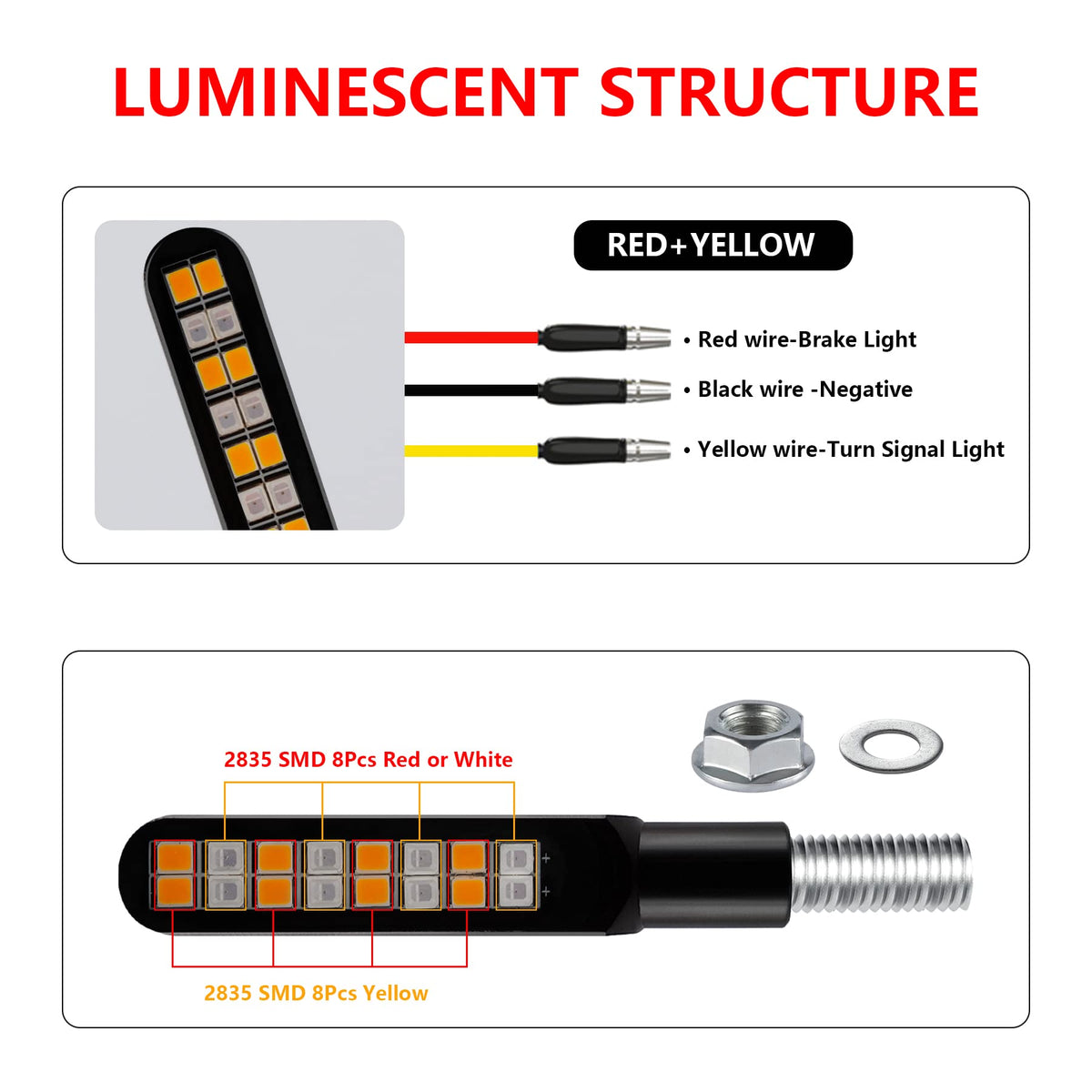 LUMINESCENT STRUCTURE

RED+YELLOW

• Red wire-Brake Light

• Black wire -Negative

• Yellow wire-Turn Signal Light

2835 SMD 8Pcs Red or White

+
+

2835 SMD 8Pcs Yellow