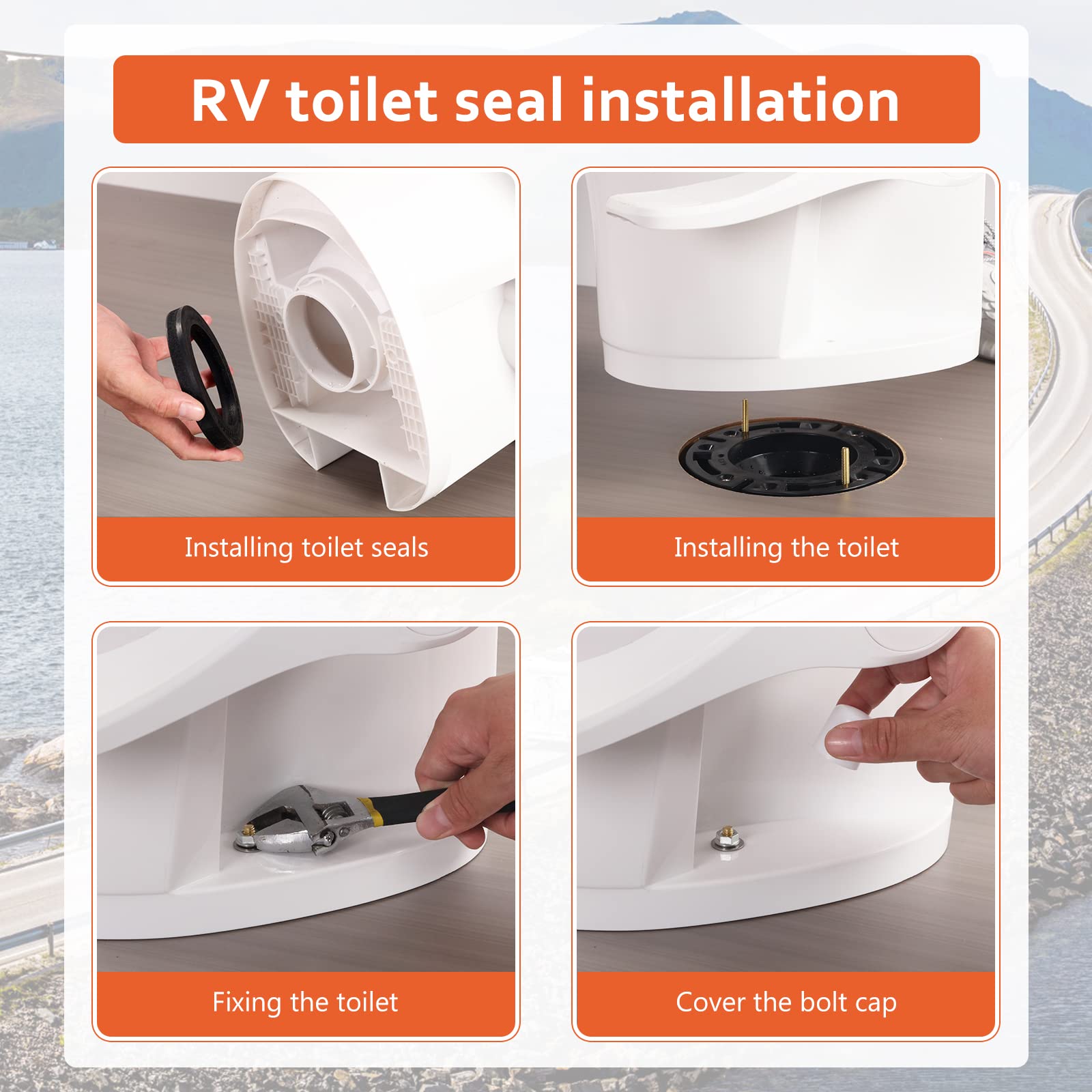 RV toilet seal installation

Installing toilet seals

Installing the toilet

Fixing the toilet

Cover the bolt cap