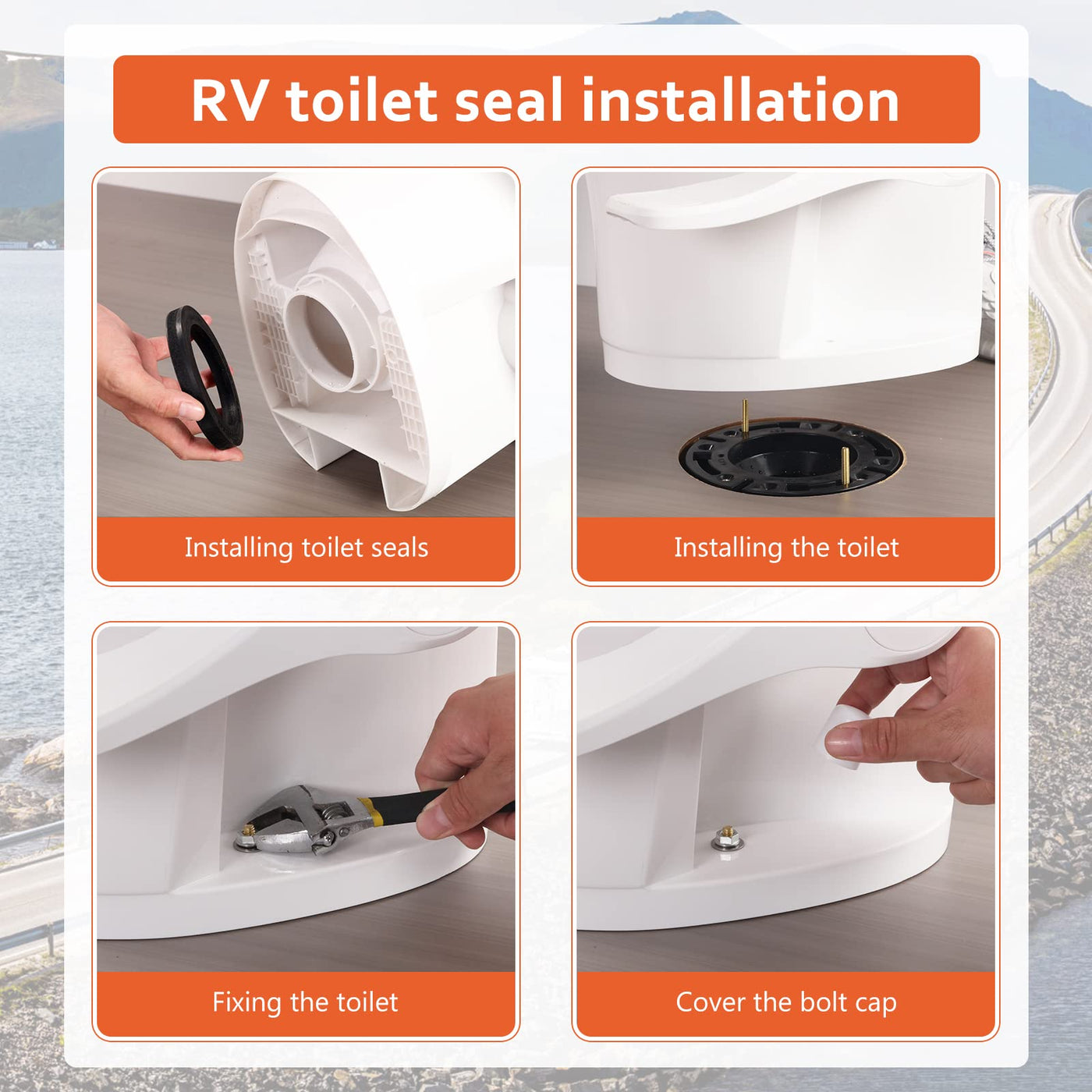 RV toilet seal installation

Installing toilet seals

Installing the toilet

Fixing the toilet

Cover the bolt cap