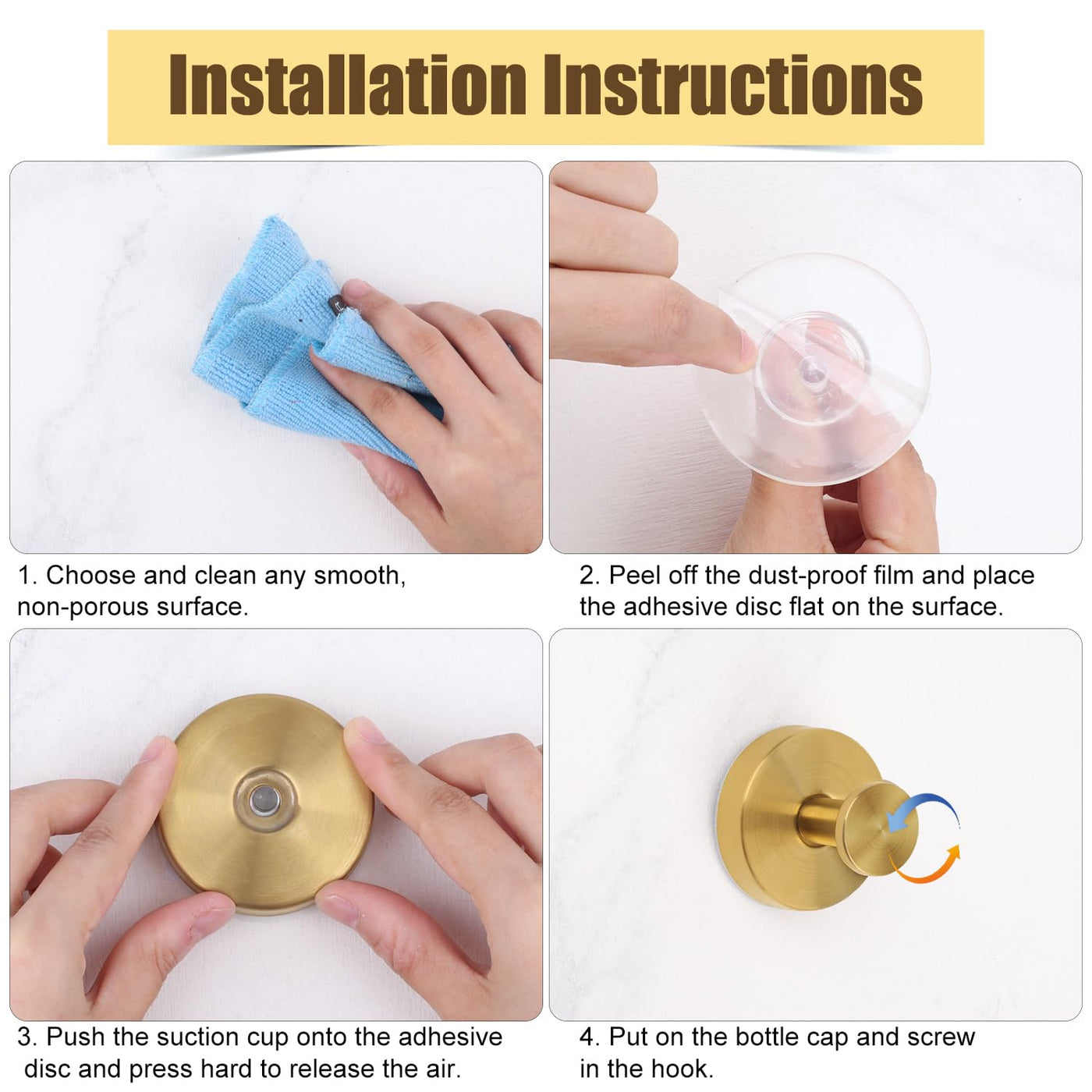 Installation Instructions

1. Choose and clean any smooth, non-porous surface.

2. Peel off the dust-proof film and place the adhesive disc flat on the surface.

3. Push the suction cup onto the adhesive disc and press hard to release the air.

4. Put on the bottle cap and screw in the hook.