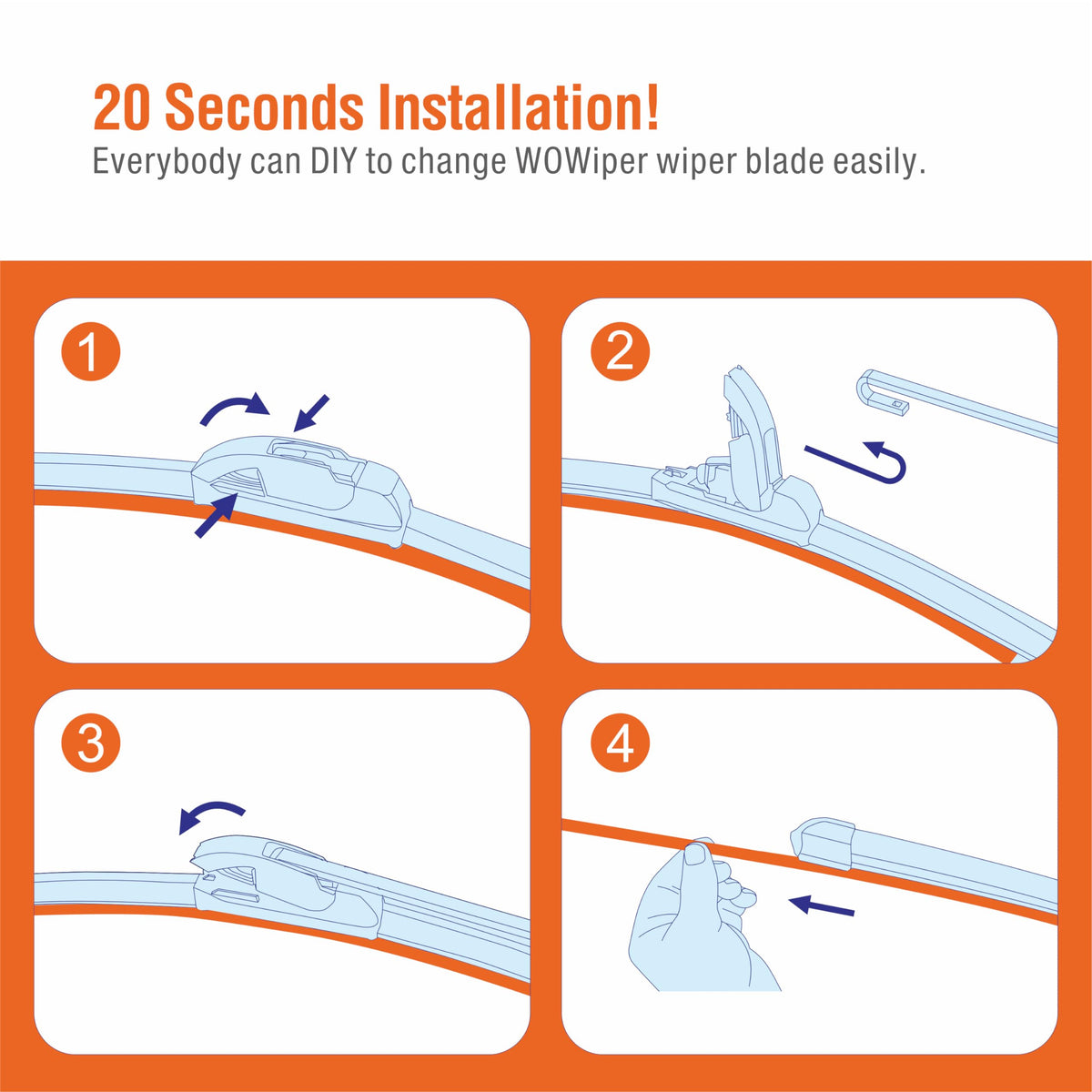 20 Seconds Installation!
Everybody can DIY to change WOWiper wiper blade easily.

1

2

3

4