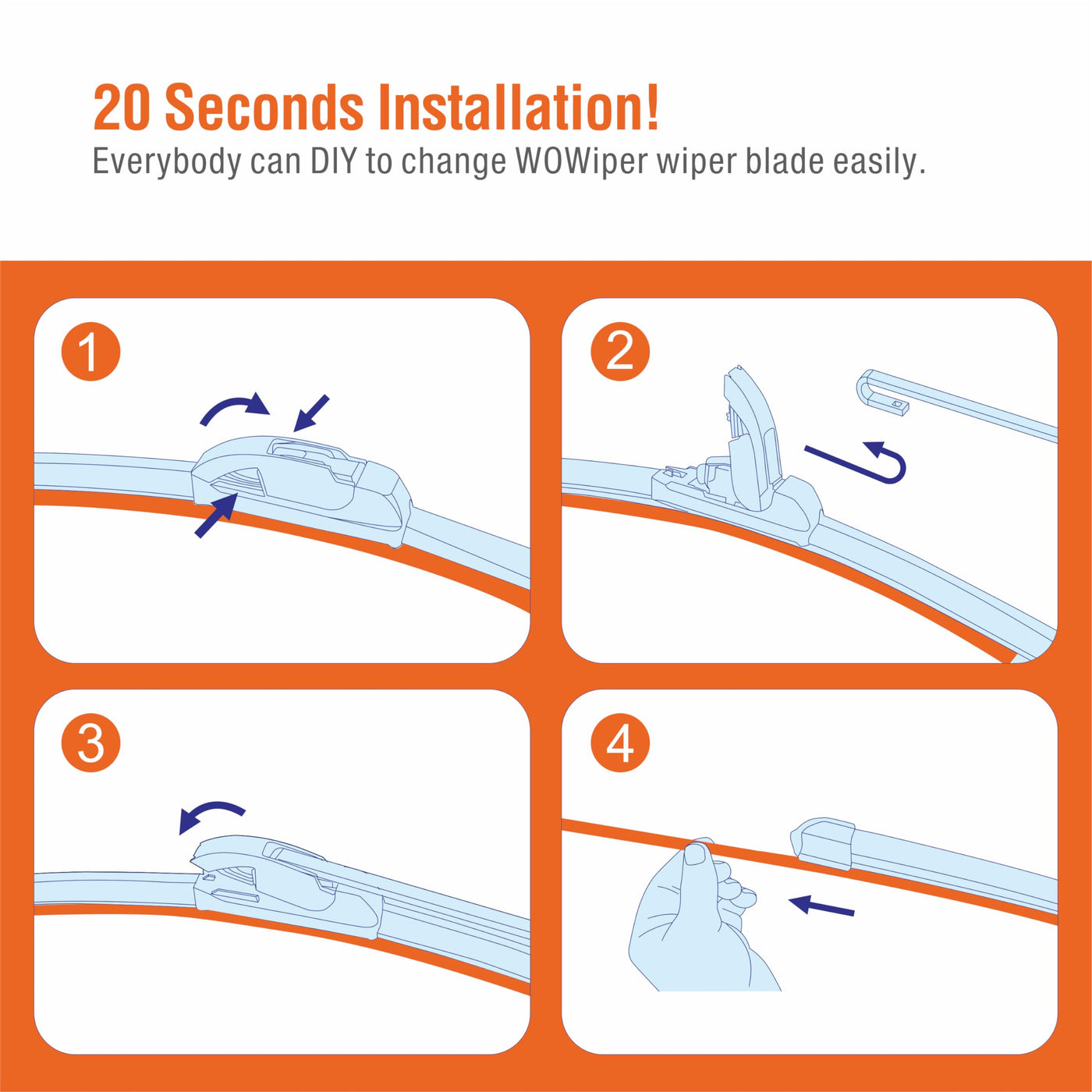 20 Seconds Installation!

Everybody can DIY to change WOWiper wiper blade easily.

1

2

3

4