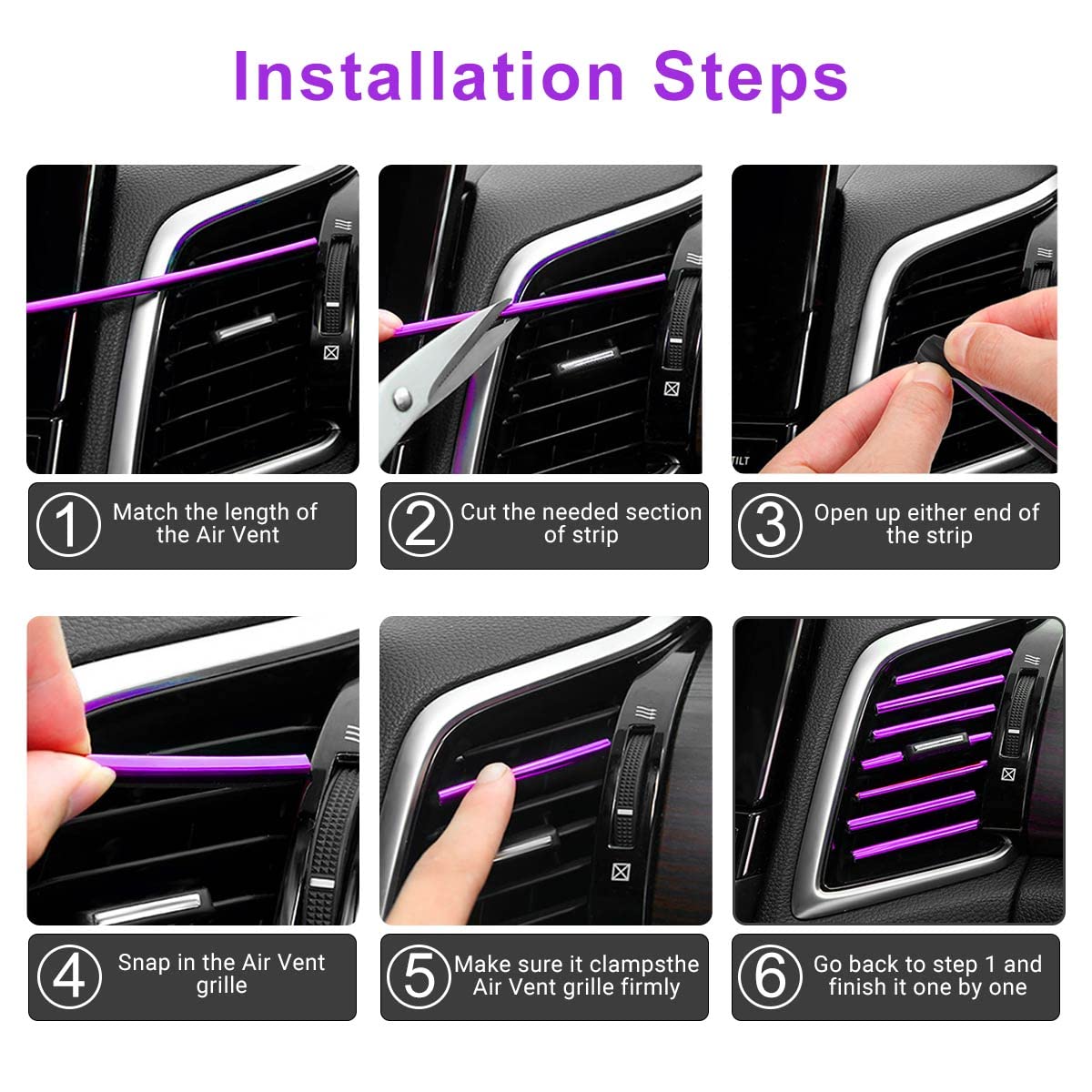 Installation Steps

TILT

1 Match the length of the Air Vent

2 Cut the needed section of strip

3 Open up either end of the strip

4 Snap in the Air Vent grille

5 Make sure it clampsthe Air Vent grille firmly

6 Go back to step 1 and finish it one by one