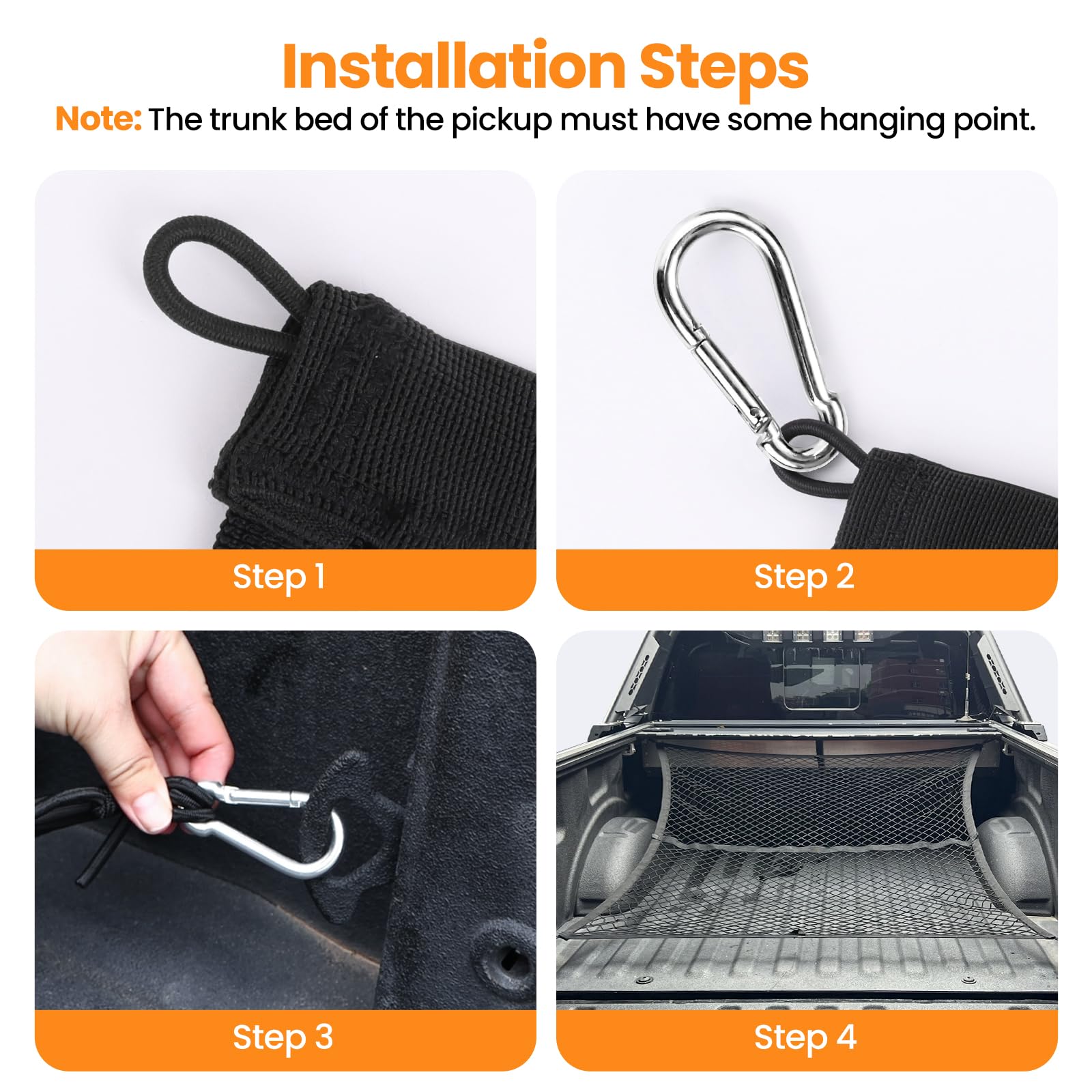 Installation Steps

Note: The trunk bed of the pickup must have some hanging point.

Step 1

Step 2

Step 3

Step 4