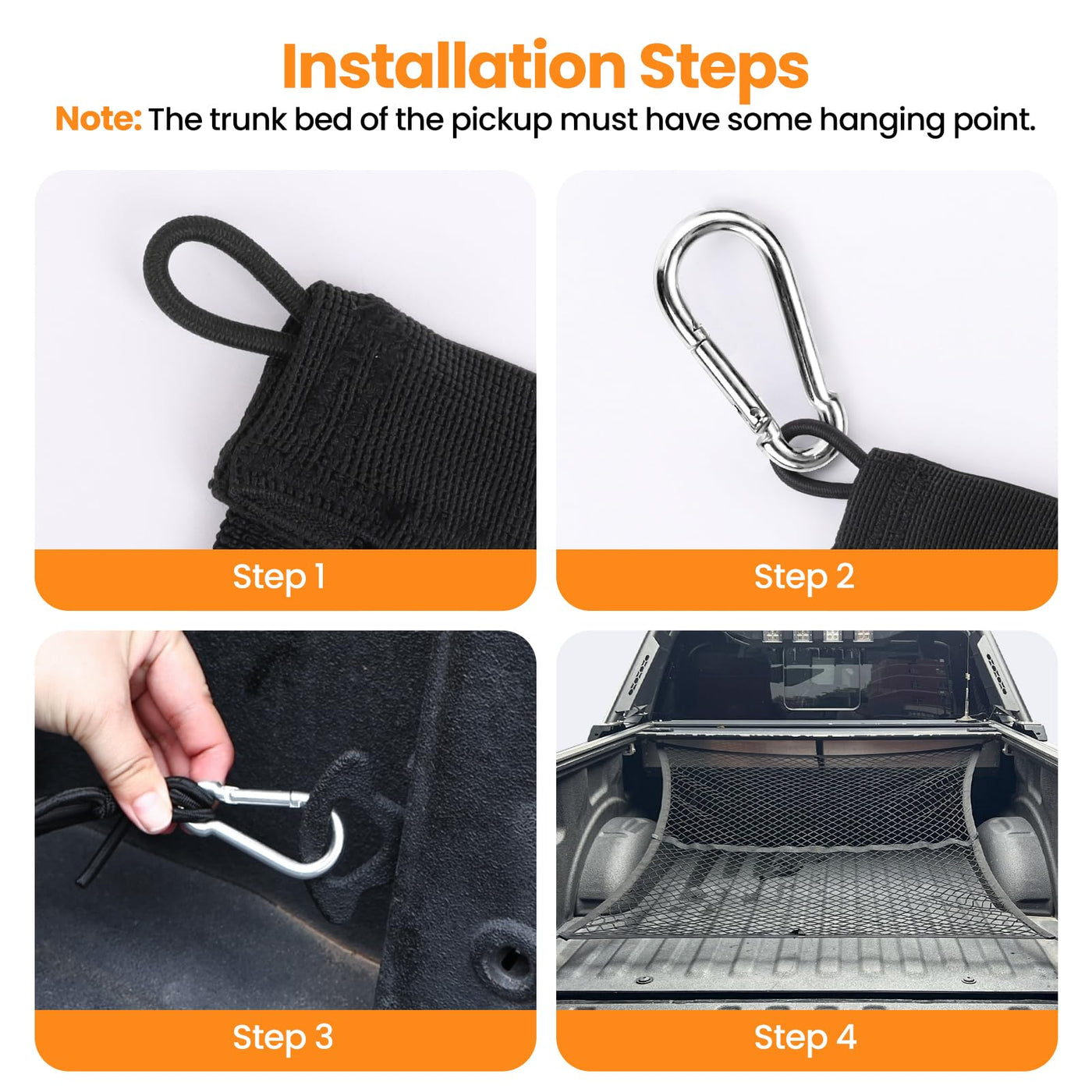 Installation Steps

Note: The trunk bed of the pickup must have some hanging point.

Step 1

Step 2

Step 3

Step 4