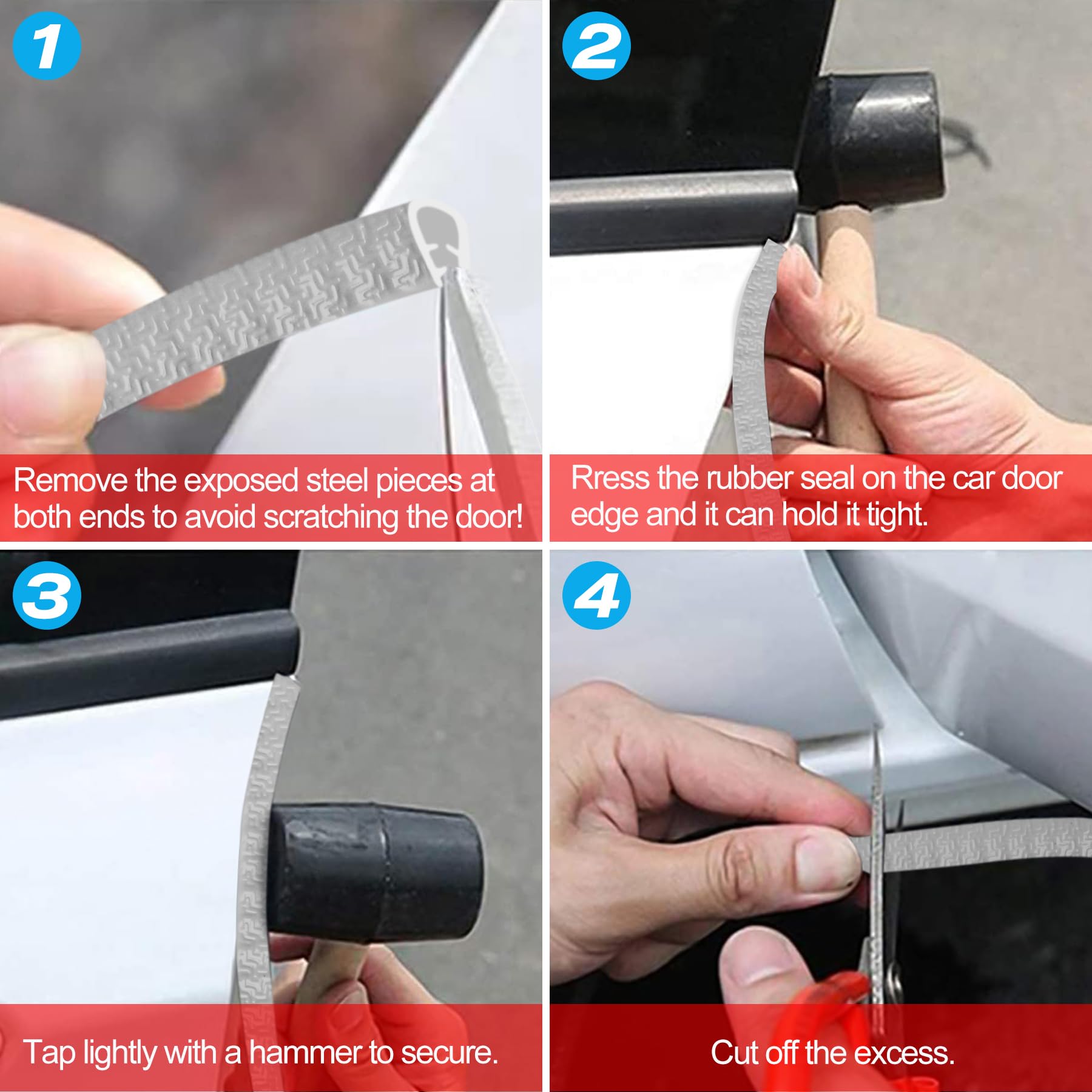 1

Remove the exposed steel pieces at both ends to avoid scratching the door!

2

Rress the rubber seal on the car door edge and it can hold it tight.

3

Tap lightly with a hammer to secure.

4

Cut off the excess.