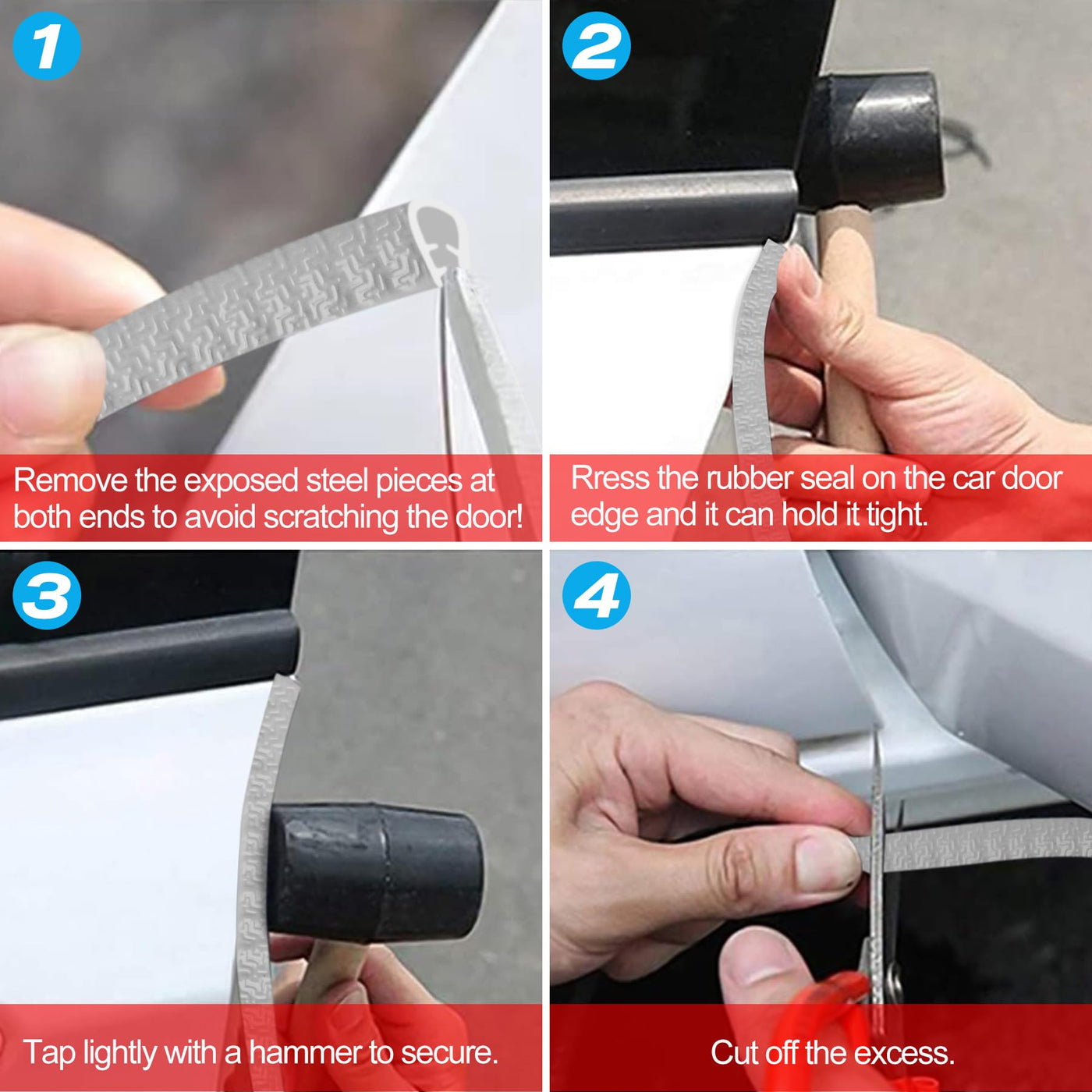 1

Remove the exposed steel pieces at both ends to avoid scratching the door!

2

Rress the rubber seal on the car door edge and it can hold it tight.

3

Tap lightly with a hammer to secure.

4

Cut off the excess.