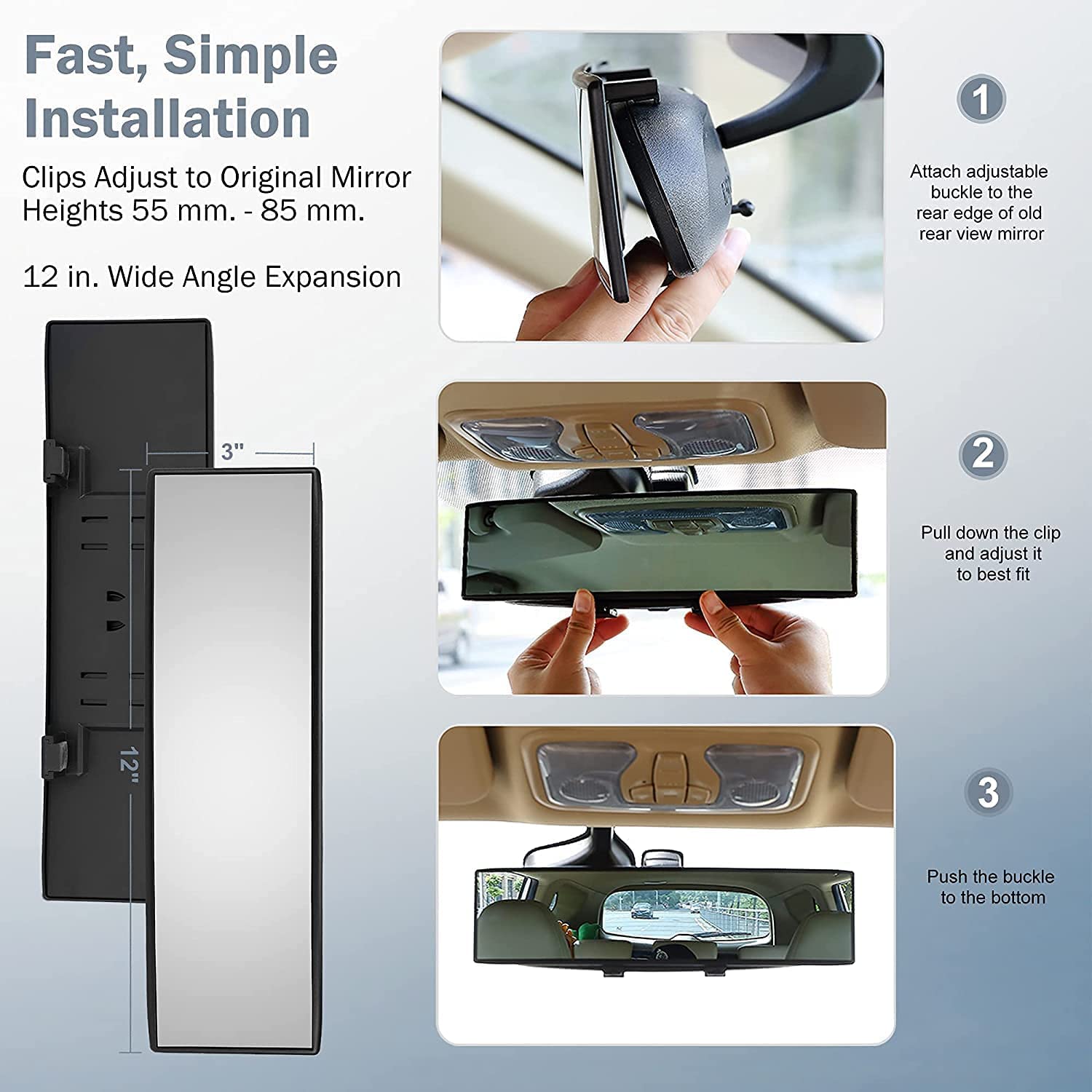 Fast, Simple Installation

Clips Adjust to Original Mirror Heights 55 mm. - 85 mm.

12 in. Wide Angle Expansion

3"

12"

1

Attach adjustable buckle to the rear edge of old rear view mirror

2

Pull down the clip and adjust it to best fit

3

Push the buckle to the bottom