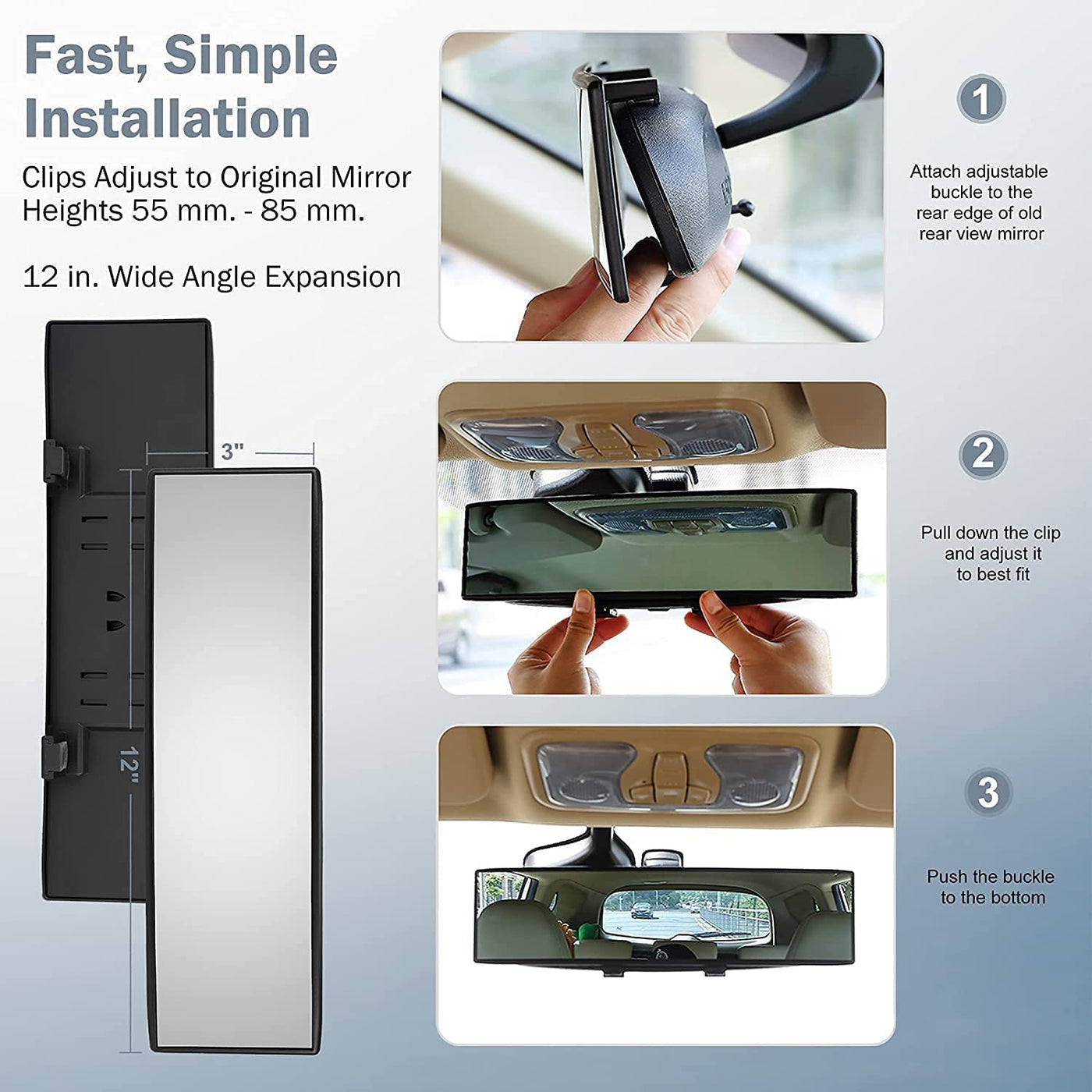 Fast, Simple Installation

Clips Adjust to Original Mirror Heights 55 mm. - 85 mm.

12 in. Wide Angle Expansion

3"

12"

1

Attach adjustable buckle to the rear edge of old rear view mirror

2

Pull down the clip and adjust it to best fit

3

Push the buckle to the bottom