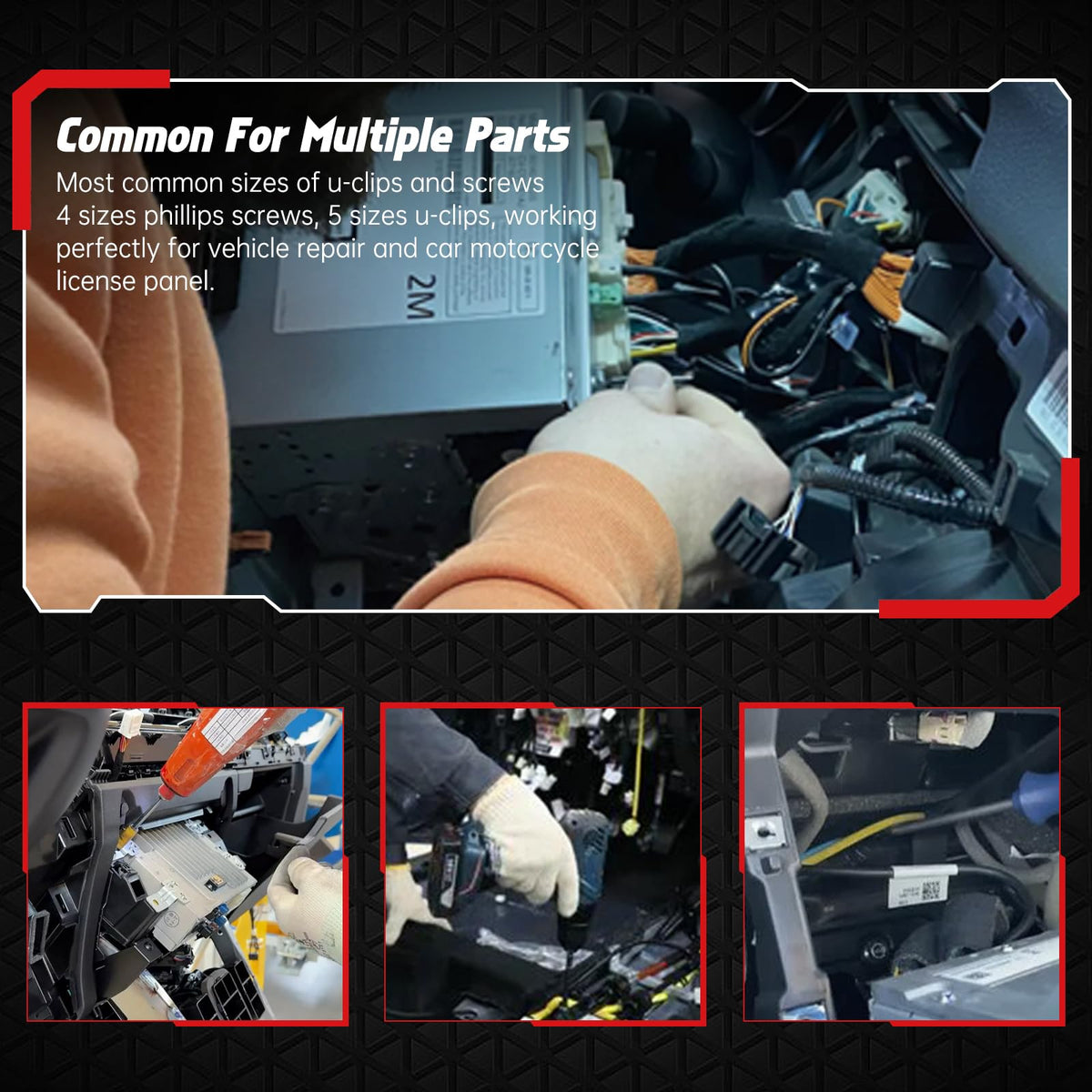 Common For Multiple Parts

Most common sizes of u-clips and screws 4 sizes phillips screws, 5 sizes u-clips, working perfectly for vehicle repair and car motorcycle license panel.

2M