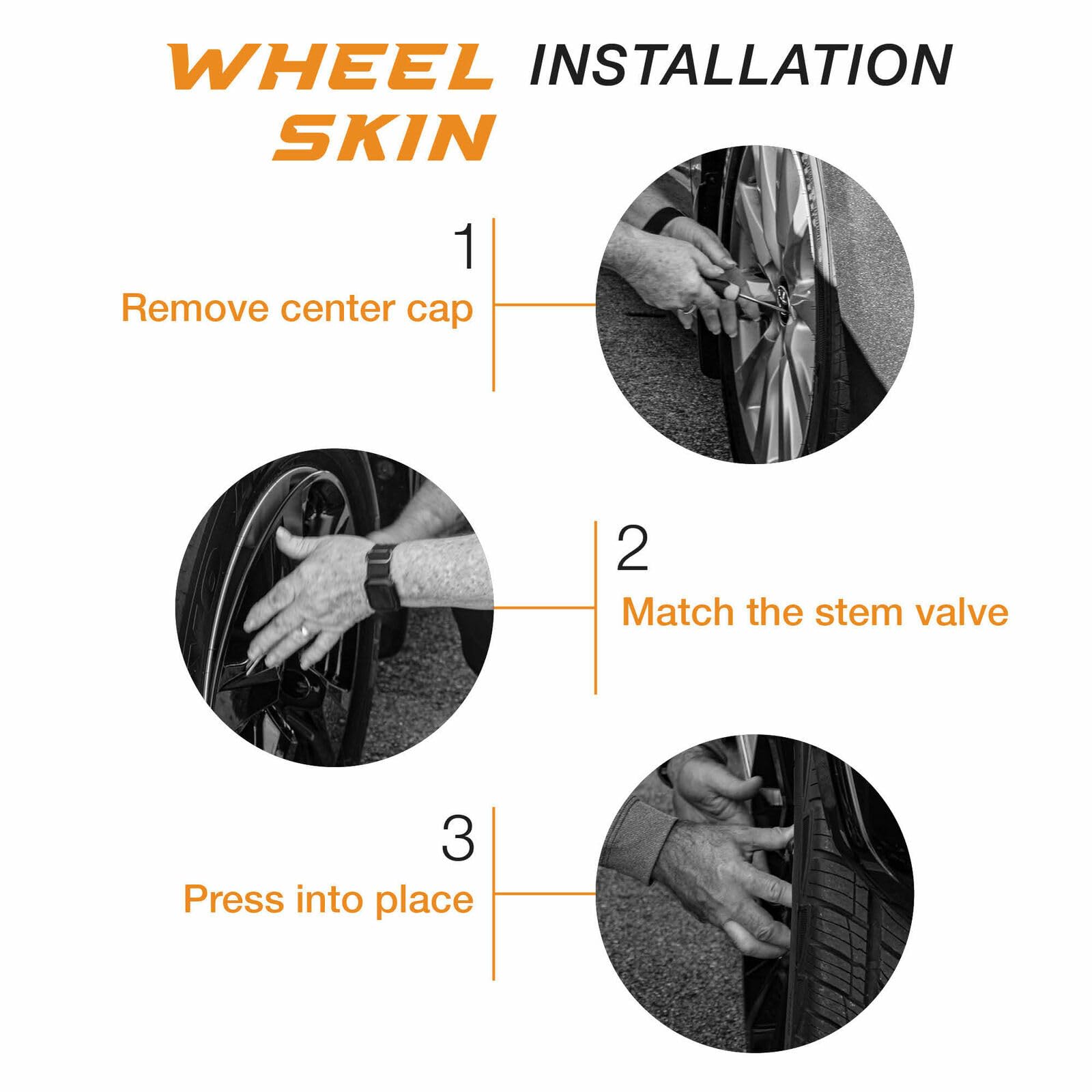 WHEEL SKIN INSTALLATION

1
Remove center cap

2
Match the stem valve

3
Press into place