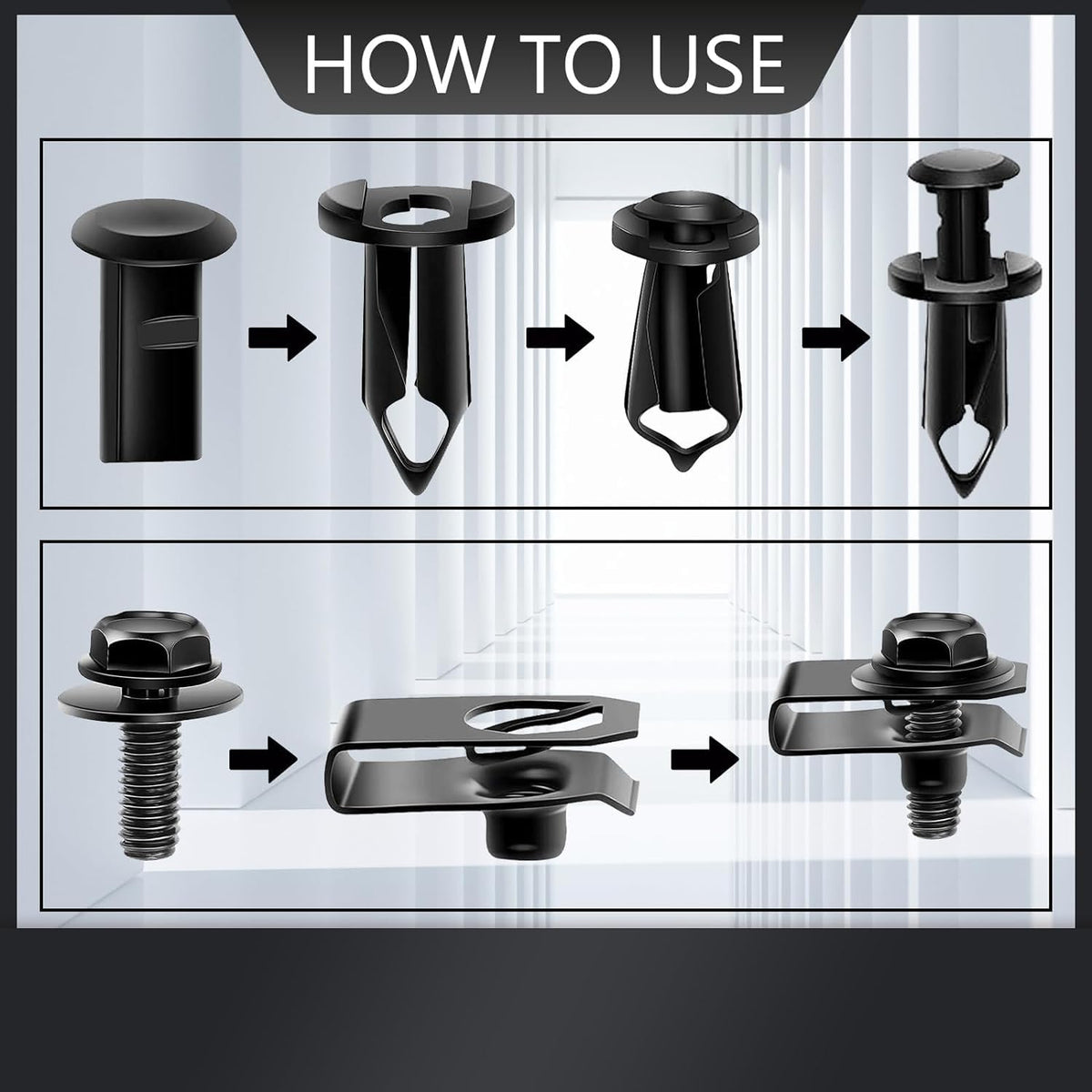 HOW TO USE