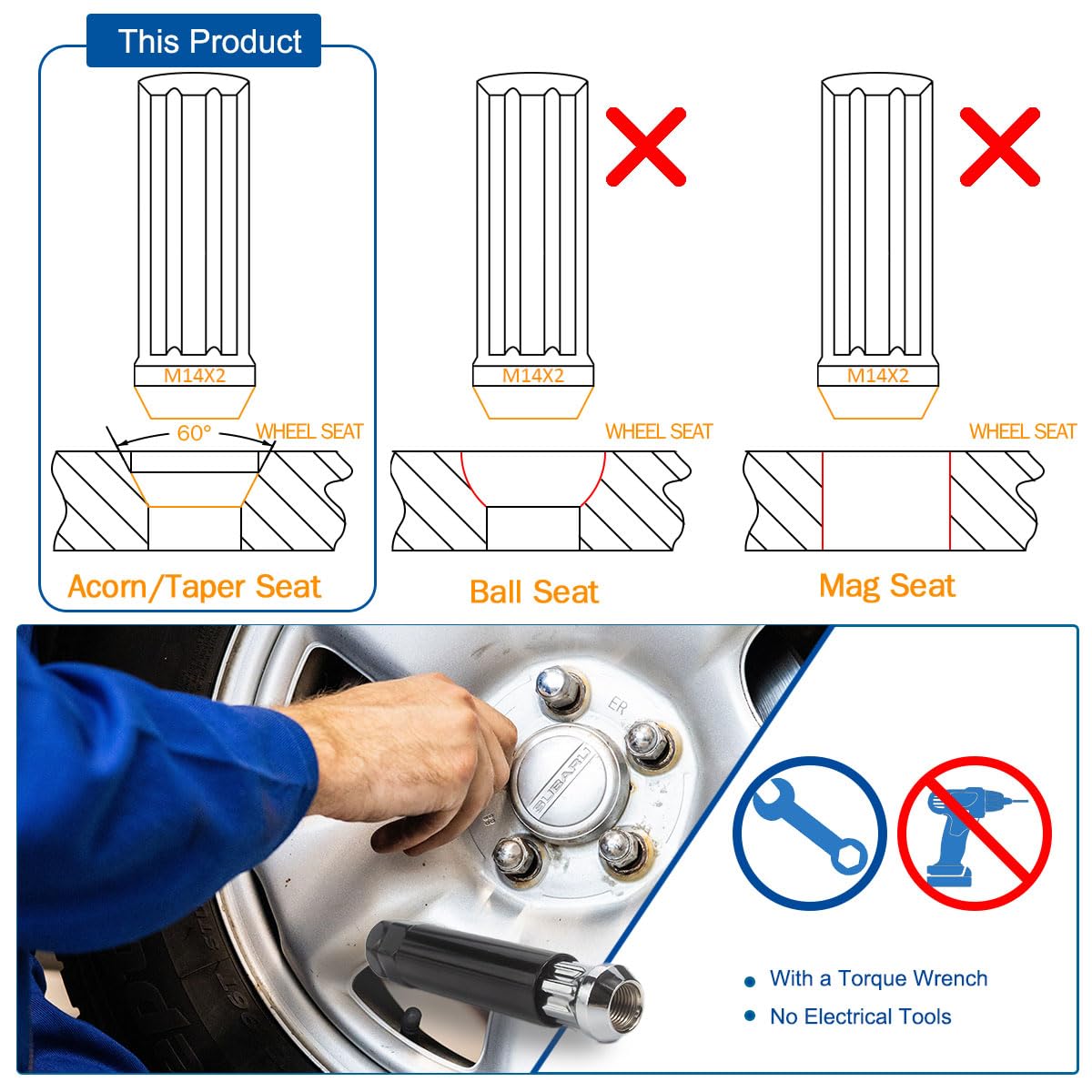 This Product

M14X2

60°

WHEEL SEAT

Acorn/Taper Seat

M14X2

WHEEL SEAT

Ball Seat

M14X2

WHEEL SEAT

Mag Seat

SUBARU

ER

• With a Torque Wrench
• No Electrical Tools