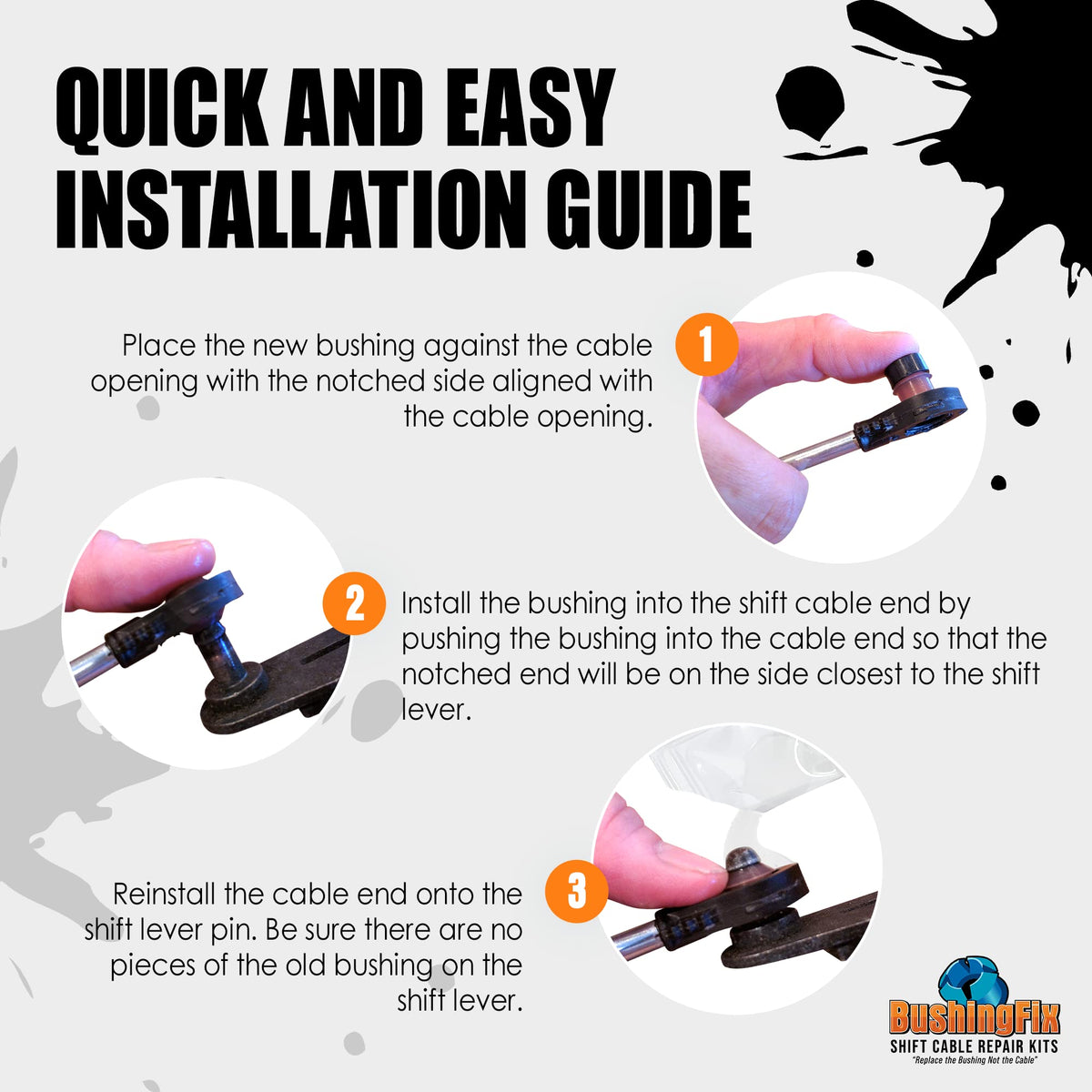 QUICK AND EASY INSTALLATION GUIDE

1

Place the new bushing against the cable opening with the notched side aligned with the cable opening.

2

Install the bushing into the shift cable end by pushing the bushing into the cable end so that the notched end will be on the side closest to the shift lever.

3

Reinstall the cable end onto the shift lever pin. Be sure there are no pieces of the old bushing on the shift lever.

BushingFix
SHIFT CABLE REPAIR KITS
"Replace the Bushing Not the Cable"