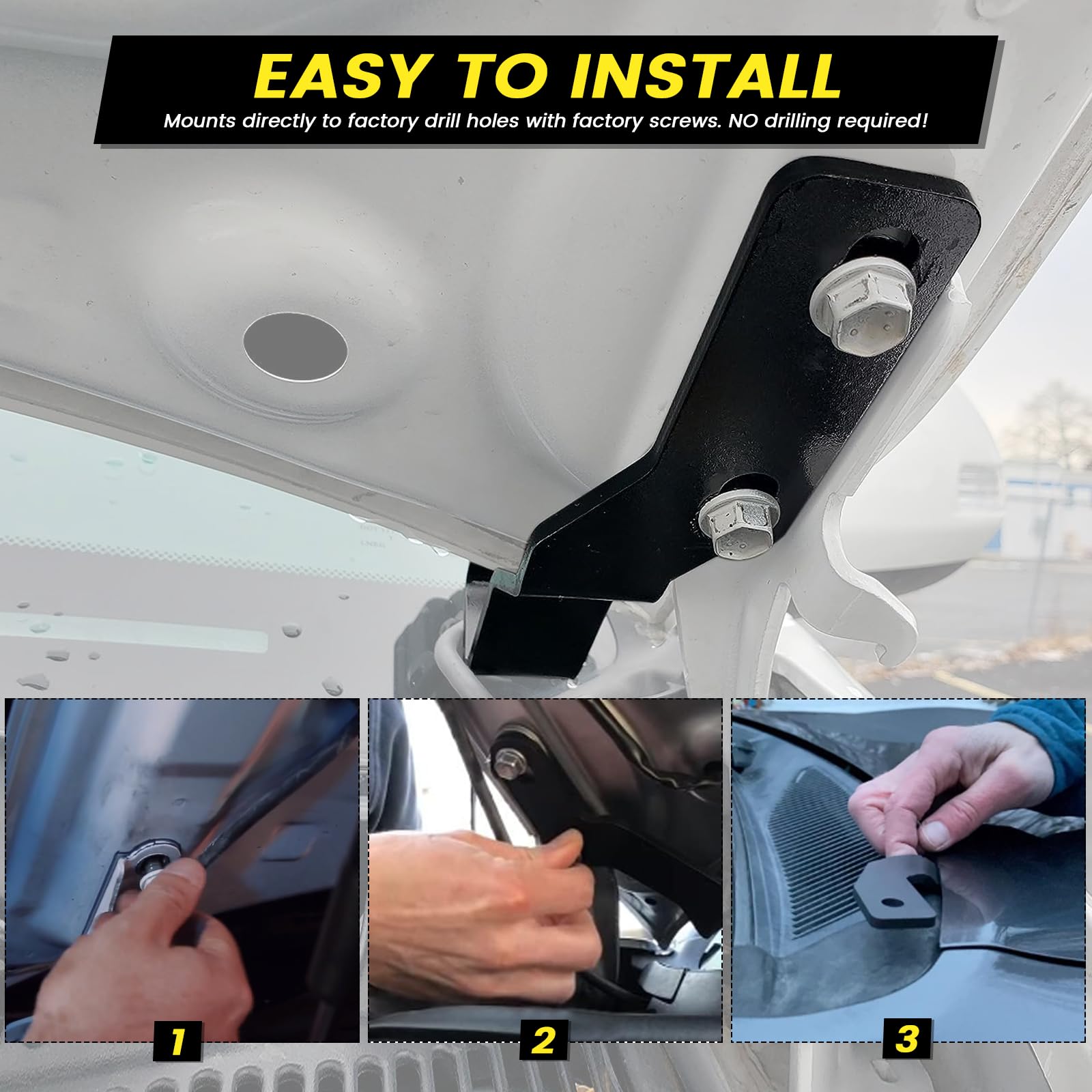 EASY TO INSTALL

Mounts directly to factory drill holes with factory screws. NO drilling required!

1

2

3