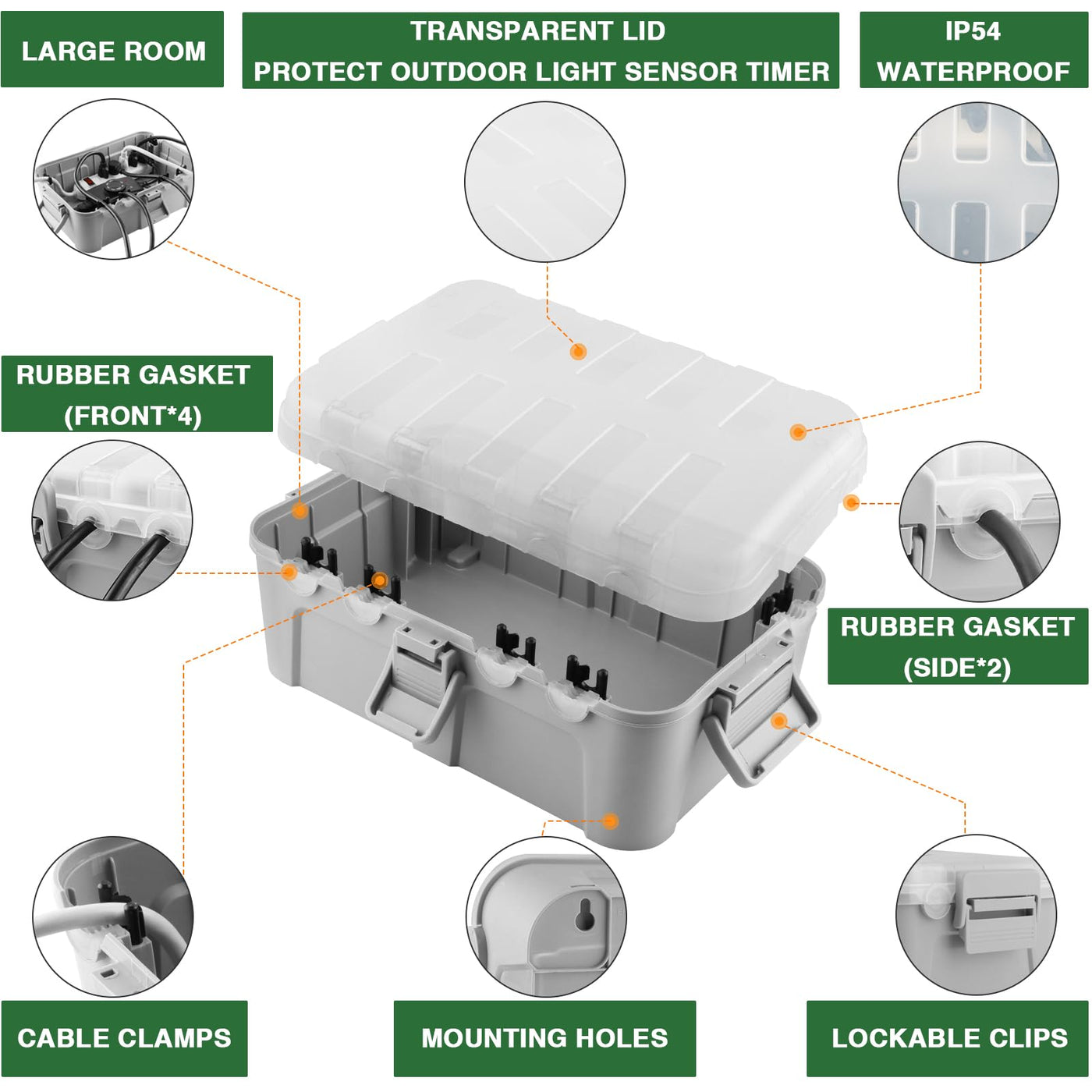 LARGE ROOM

TRANSPARENT LID
PROTECT OUTDOOR LIGHT SENSOR TIMER

IP54
WATERPROOF

RUBBER GASKET
(FRONT*4)

RUBBER GASKET
(SIDE*2)

CABLE CLAMPS

MOUNTING HOLES

LOCKABLE CLIPS