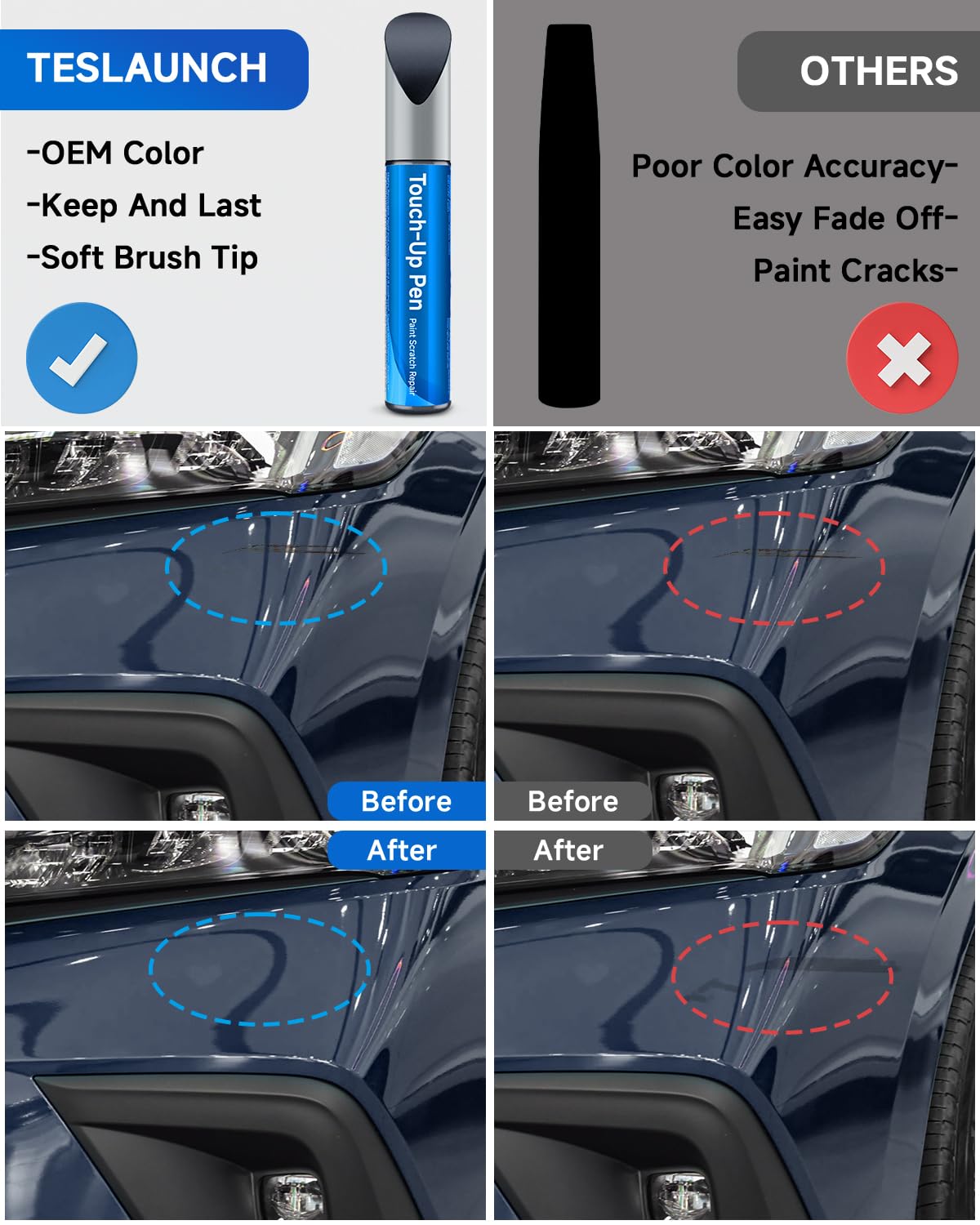 TESLAUNCH

-OEM Color
-Keep And Last
-Soft Brush Tip

Touch-Up Pen
Paint Scratch Repair

OTHERS

Poor Color Accuracy-
Easy Fade Off-
Paint Cracks-

Before

Before

After

After