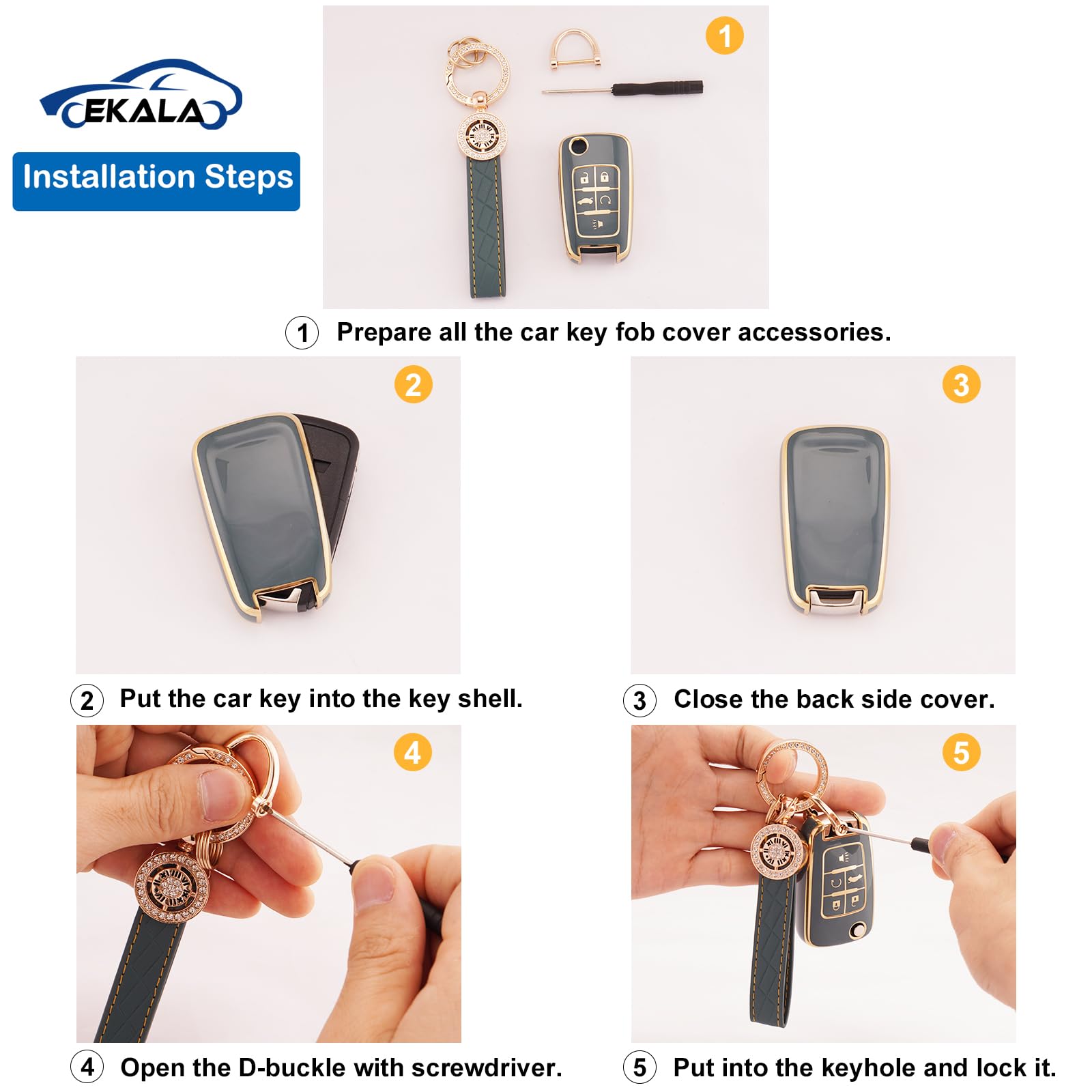 EKALA

Installation Steps

1

① Prepare all the car key fob cover accessories.

2

3

② Put the car key into the key shell.

③ Close the back side cover.

4

5

④ Open the D-buckle with screwdriver.

⑤ Put into the keyhole and lock it.