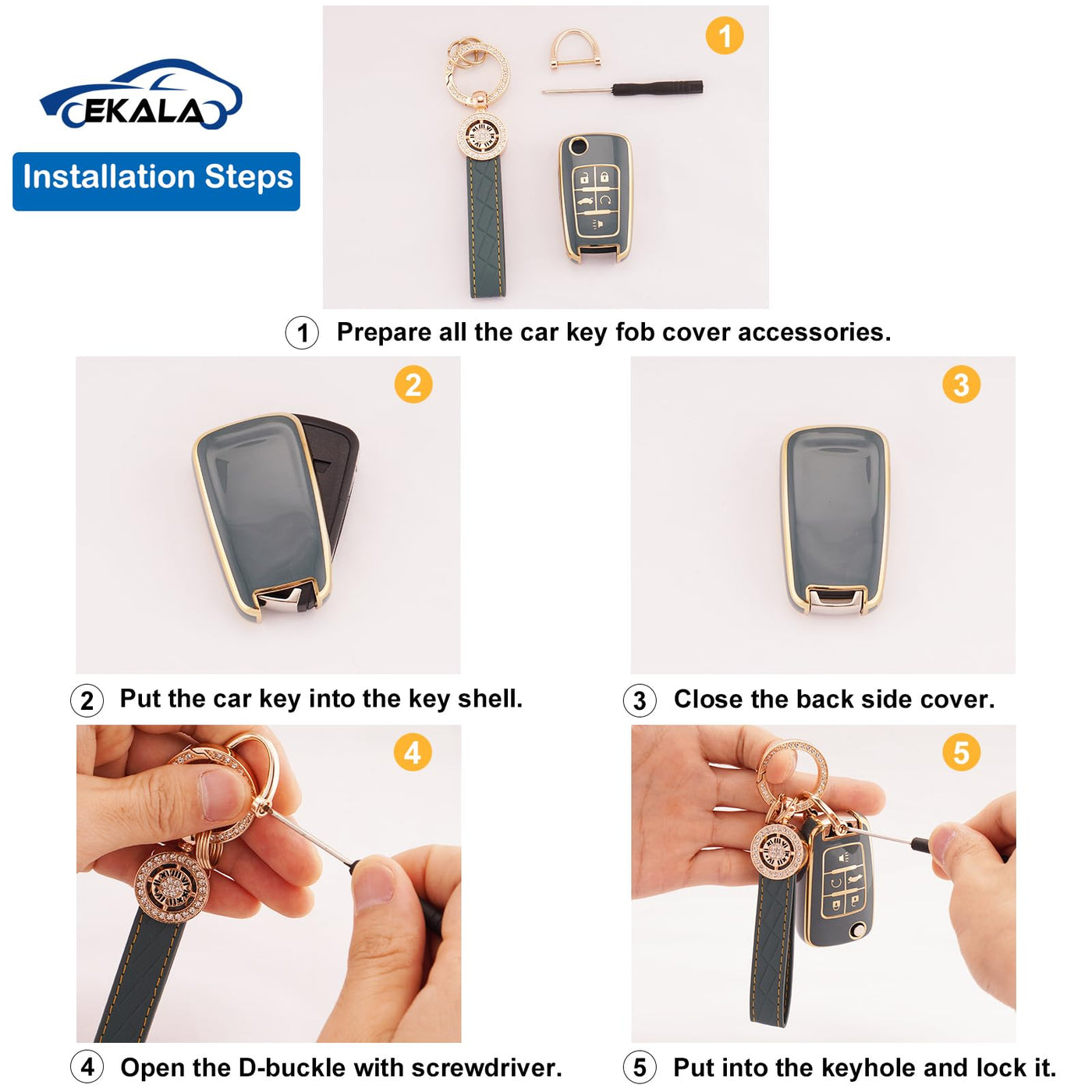 EKALA

Installation Steps

1

① Prepare all the car key fob cover accessories.

2

3

② Put the car key into the key shell.

③ Close the back side cover.

4

5

④ Open the D-buckle with screwdriver.

⑤ Put into the keyhole and lock it.