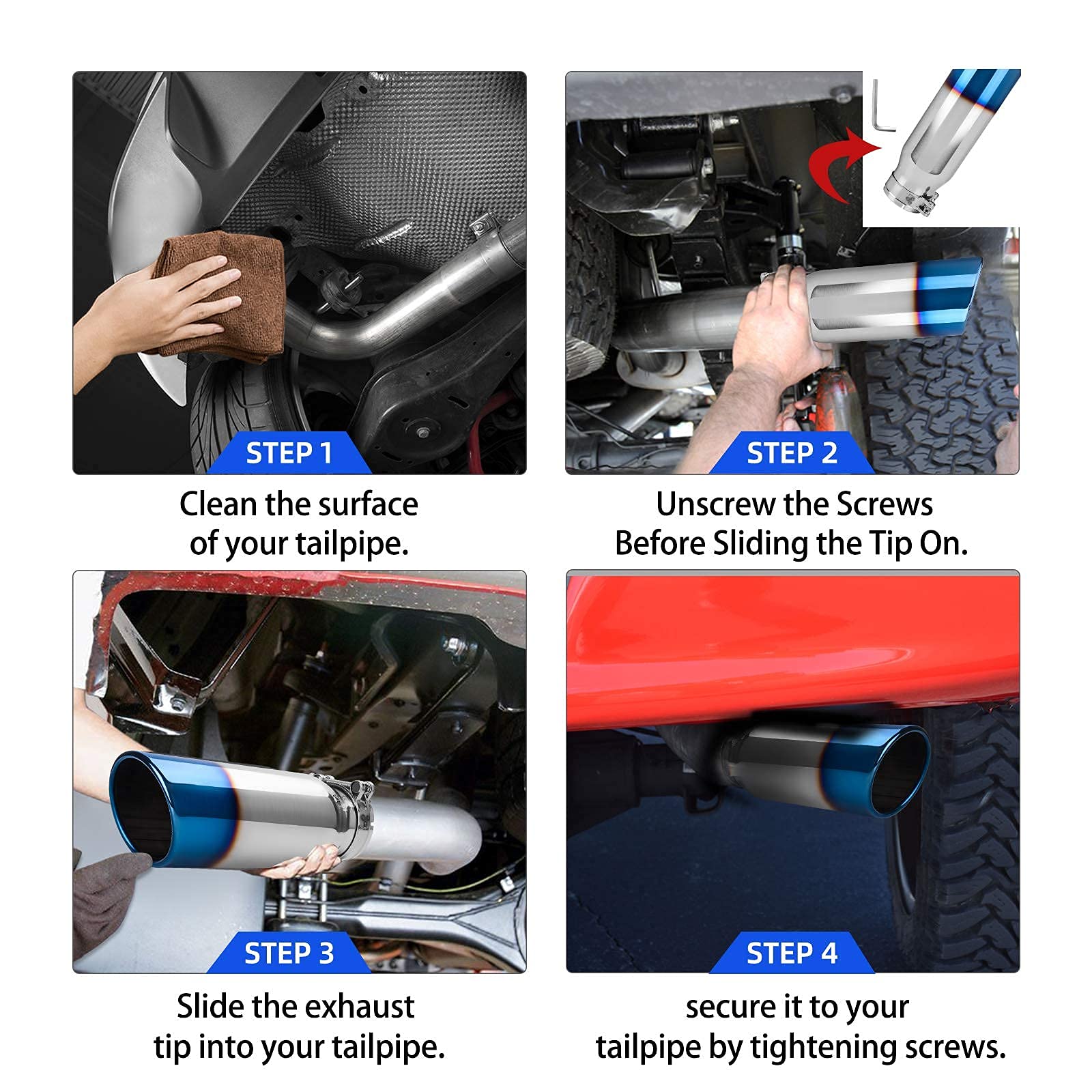 STEP 1

Clean the surface of your tailpipe.

STEP 2

Unscrew the Screws Before Sliding the Tip On.

STEP 3

Slide the exhaust tip into your tailpipe.

STEP 4

secure it to your tailpipe by tightening screws.