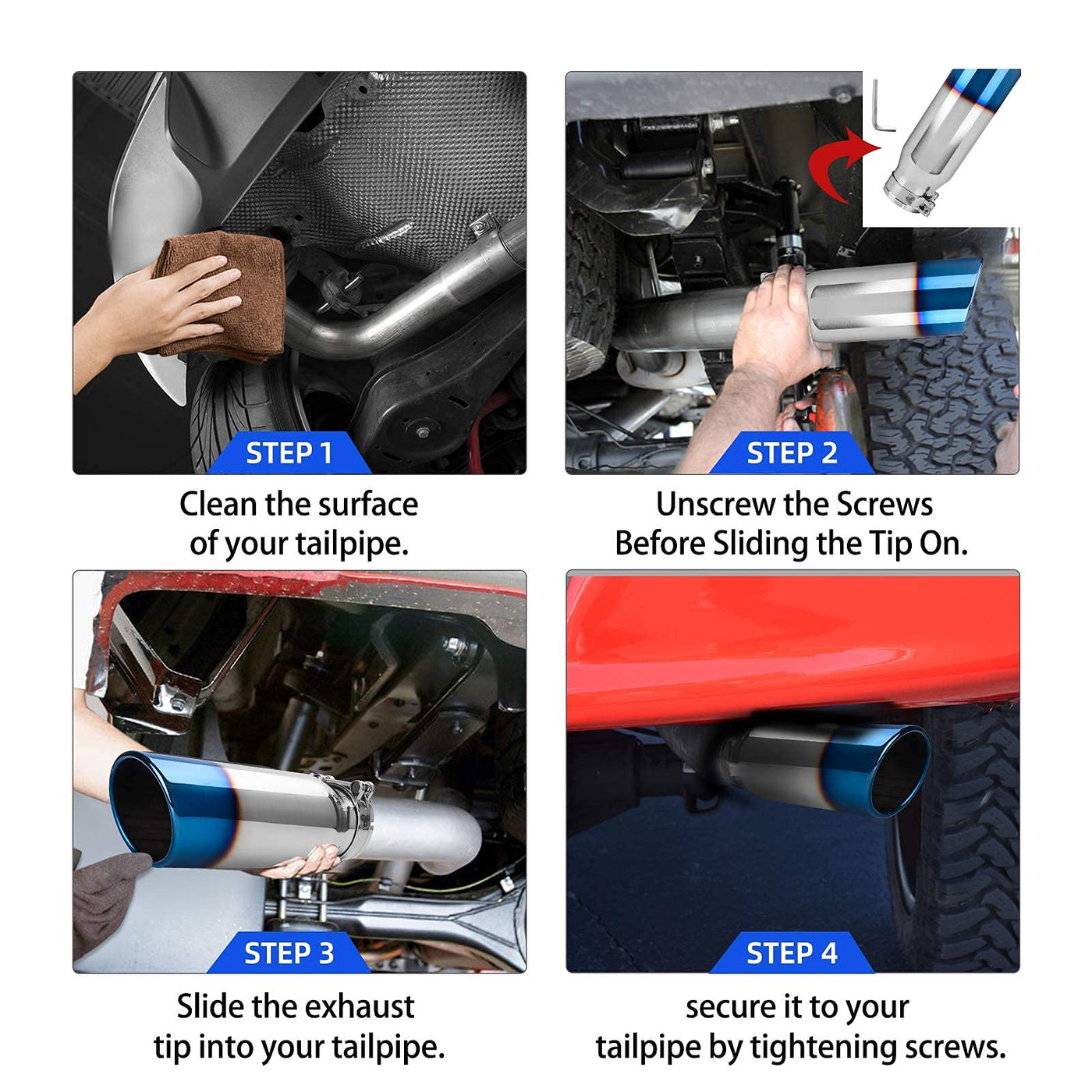 STEP 1

Clean the surface of your tailpipe.

STEP 2

Unscrew the Screws Before Sliding the Tip On.

STEP 3

Slide the exhaust tip into your tailpipe.

STEP 4

secure it to your tailpipe by tightening screws.