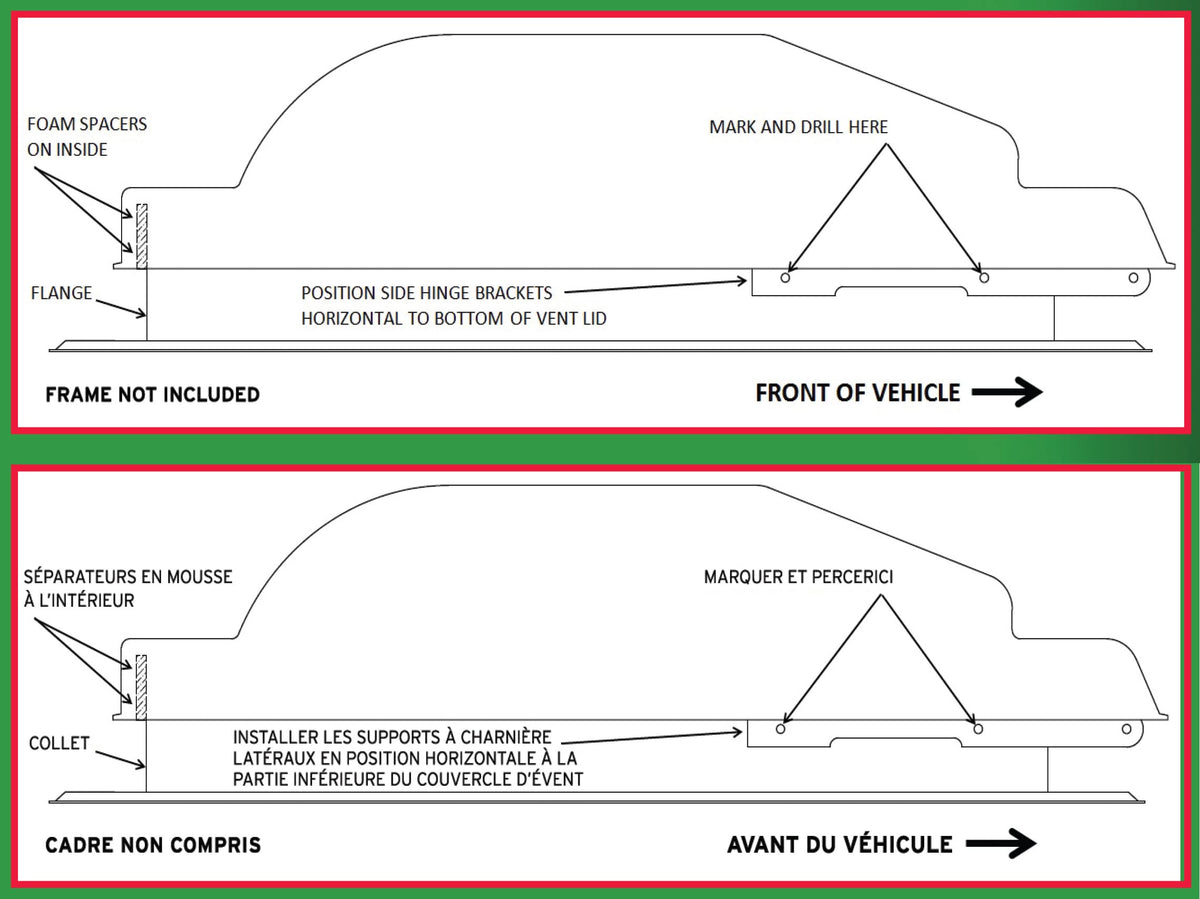 FOAM SPACERS ON INSIDE

MARK AND DRILL HERE

FLANGE

POSITION SIDE HINGE BRACKETS HORIZONTAL TO BOTTOM OF VENT LID

FRAME NOT INCLUDED

FRONT OF VEHICLE

SÉPARATEURS EN MOUSSE À L'INTÉRIEUR

MARQUER ET PERCERICI

COLLET

INSTALLER LES SUPPORTS À CHARNIÈRE LATÉRAUX EN POSITION HORIZONTALE À LA PARTIE INFÉRIEURE DU COUVERCLE D'ÉVENT

CADRE NON COMPRIS

AVANT DU VÉHICULE