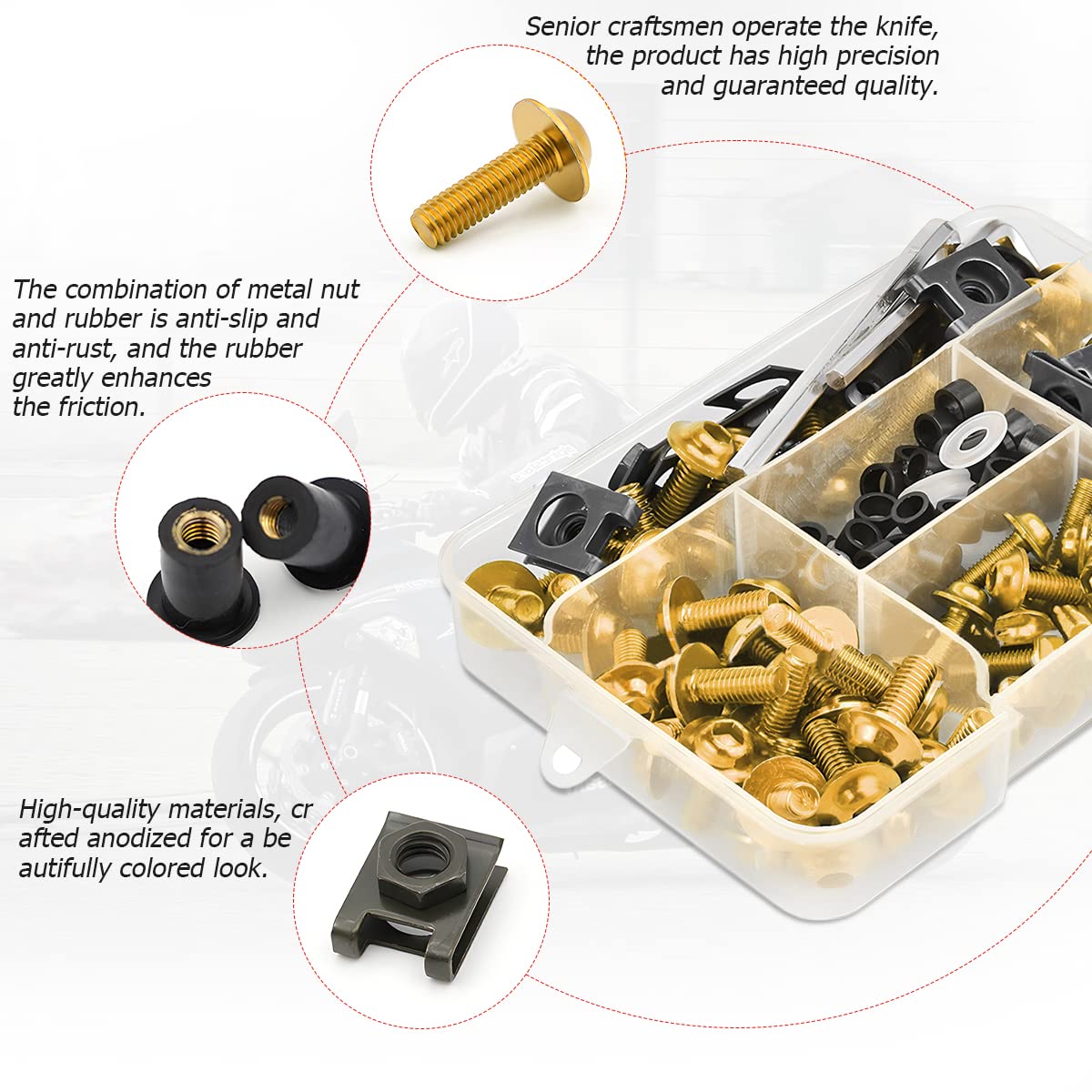 Senior craftsmen operate the knife, the product has high precision and guaranteed quality.

The combination of metal nut and rubber is anti-slip and anti-rust, and the rubber greatly enhances the friction.

High-quality materials, cr afted anodized for a be autifully colored look.