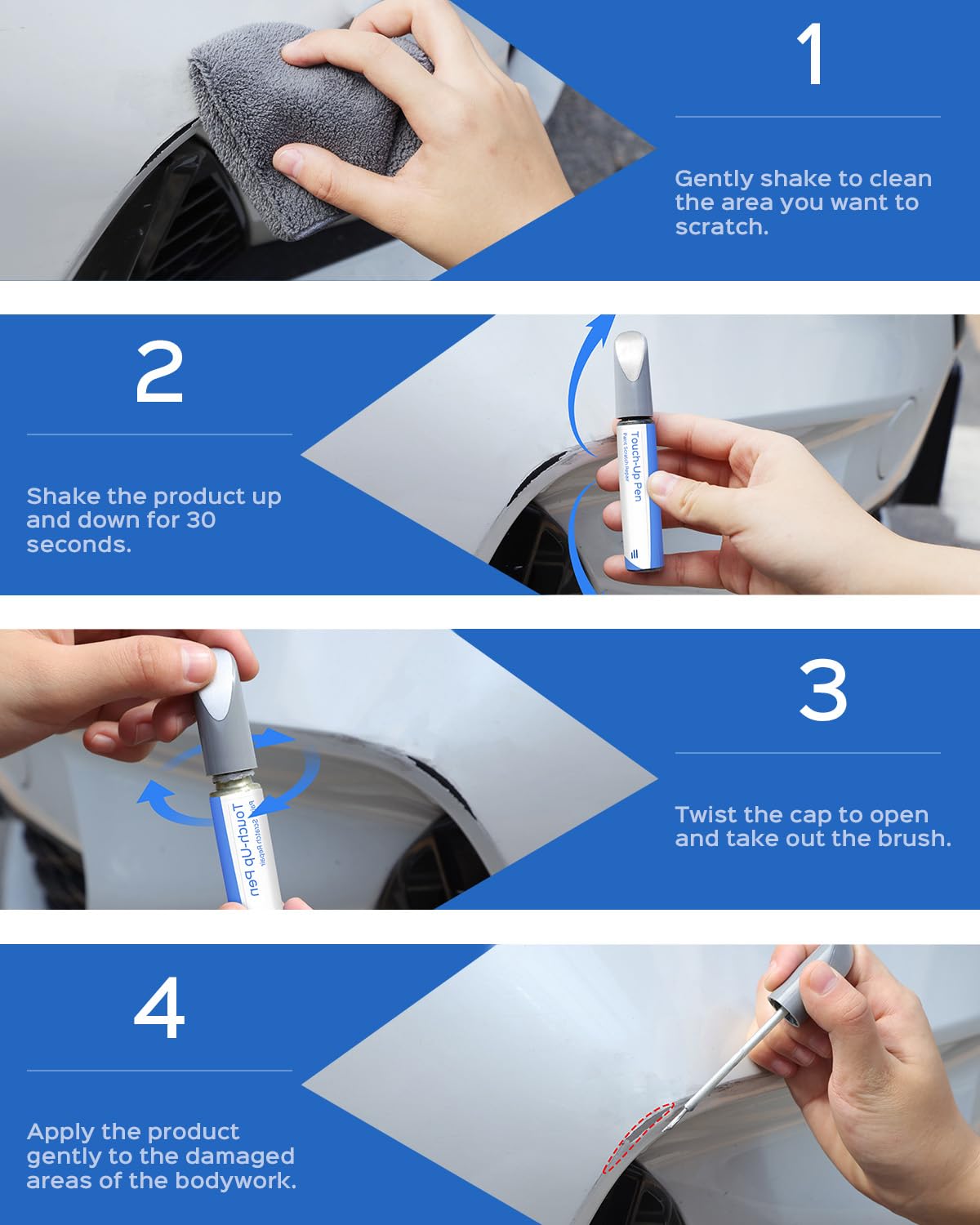 1

Gently shake to clean the area you want to scratch.

2

Shake the product up and down for 30 seconds.

Touch-Up Pen
Paint Scratch Repair

3

Twist the cap to open and take out the brush.

Touch-Up Pen
Paint Scratch Repair

4

Apply the product gently to the damaged areas of the bodywork.