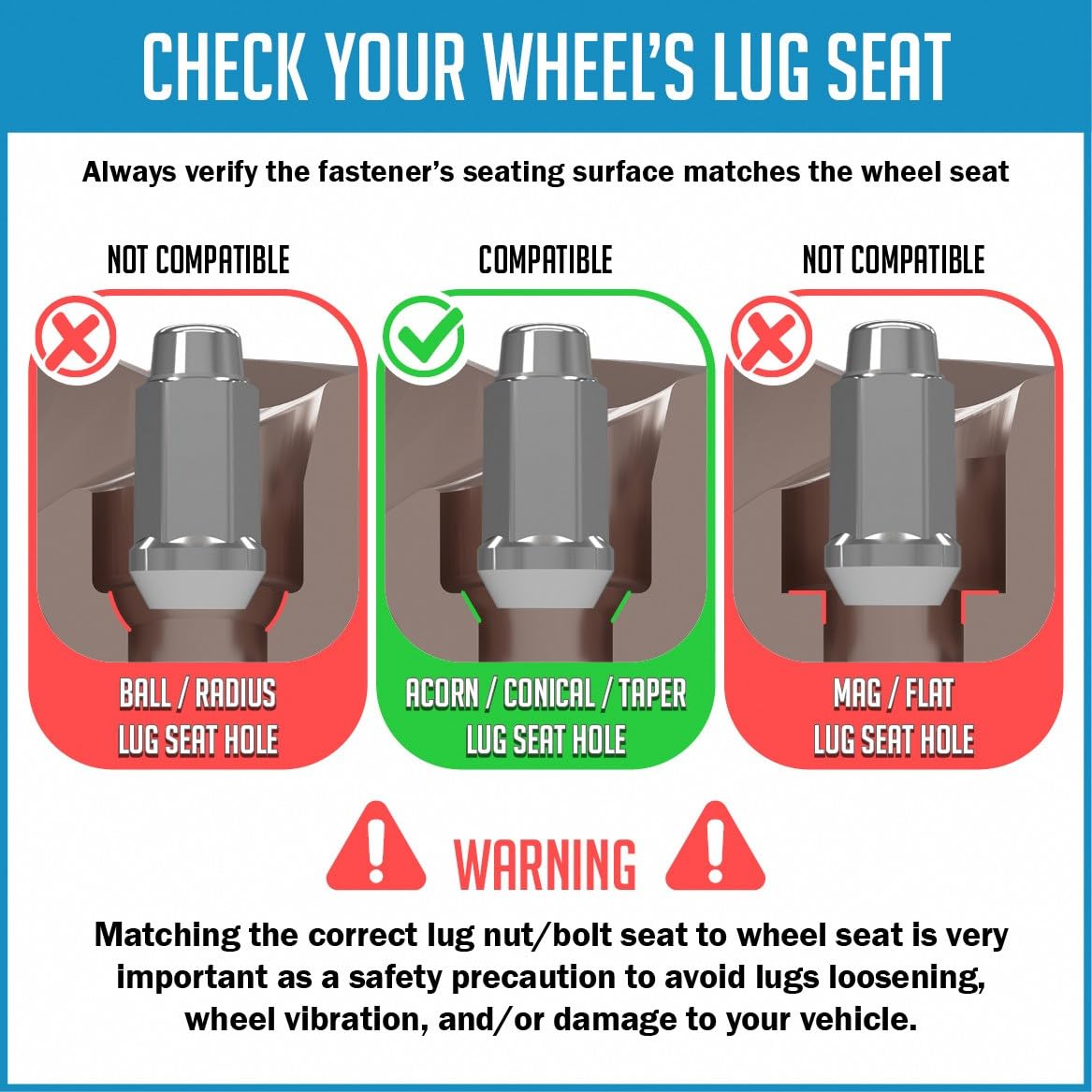 CHECK YOUR WHEEL'S LUG SEAT

Always verify the fastener's seating surface matches the wheel seat

NOT COMPATIBLE

BALL / RADIUS LUG SEAT HOLE

COMPATIBLE

ACORN / CONICAL / TAPER LUG SEAT HOLE

NOT COMPATIBLE

MAG / FLAT LUG SEAT HOLE

WARNING

Matching the correct lug nut/bolt seat to wheel seat is very important as a safety precaution to avoid lugs loosening, wheel vibration, and/or damage to your vehicle.