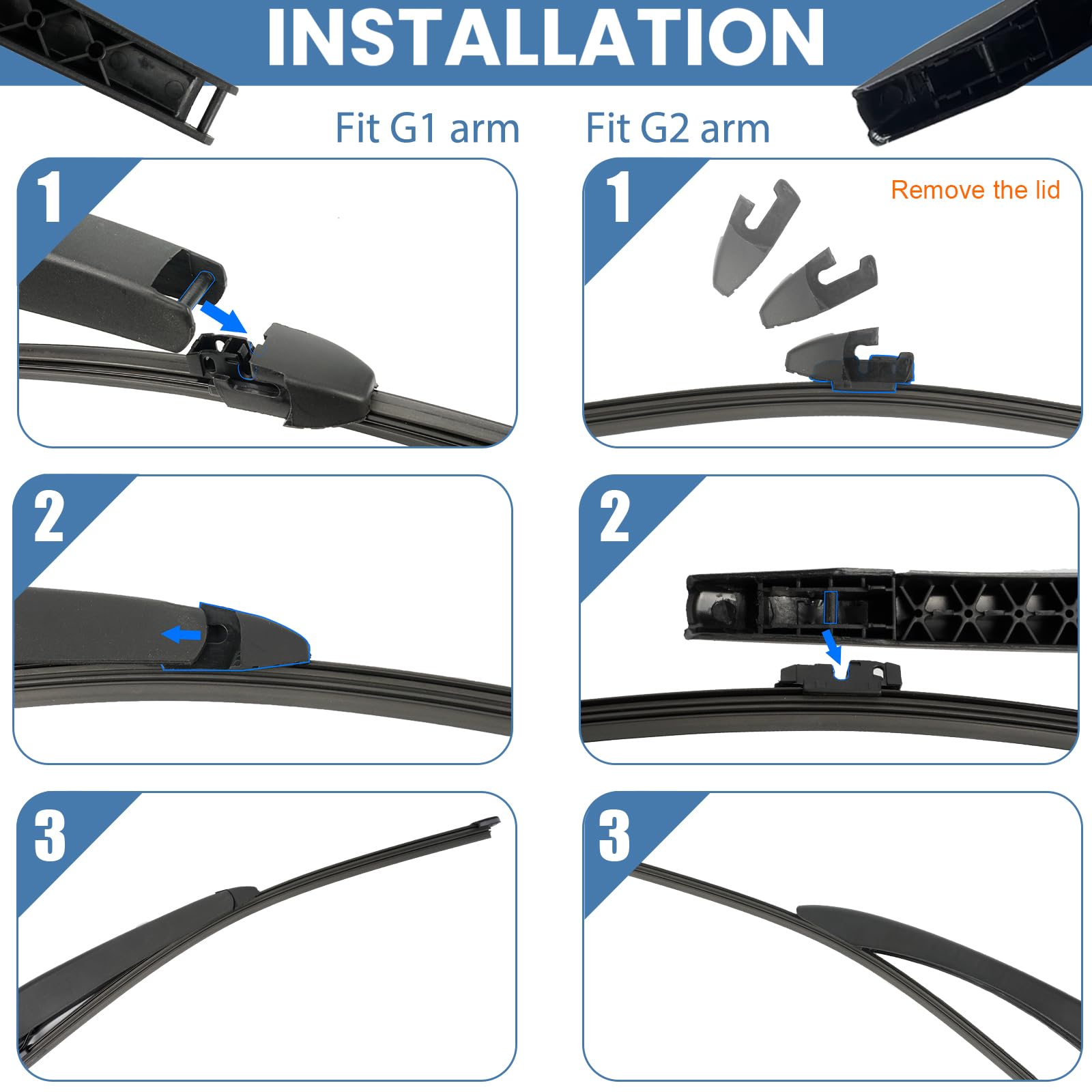 INSTALLATION

Fit G1 arm

1

2

3

Fit G2 arm

1

Remove the lid

2

3