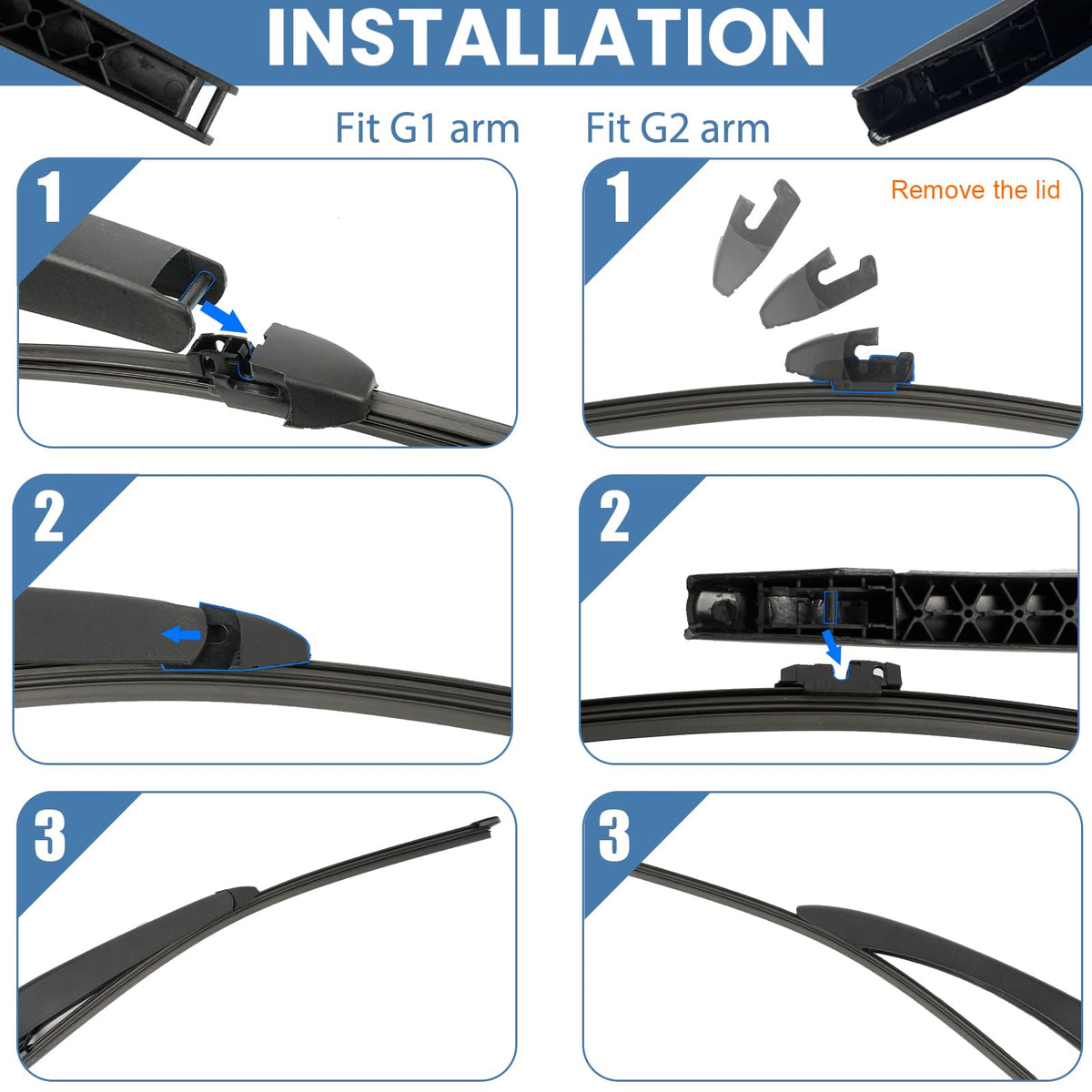 INSTALLATION

Fit G1 arm

1

2

3

Fit G2 arm

1

Remove the lid

2

3