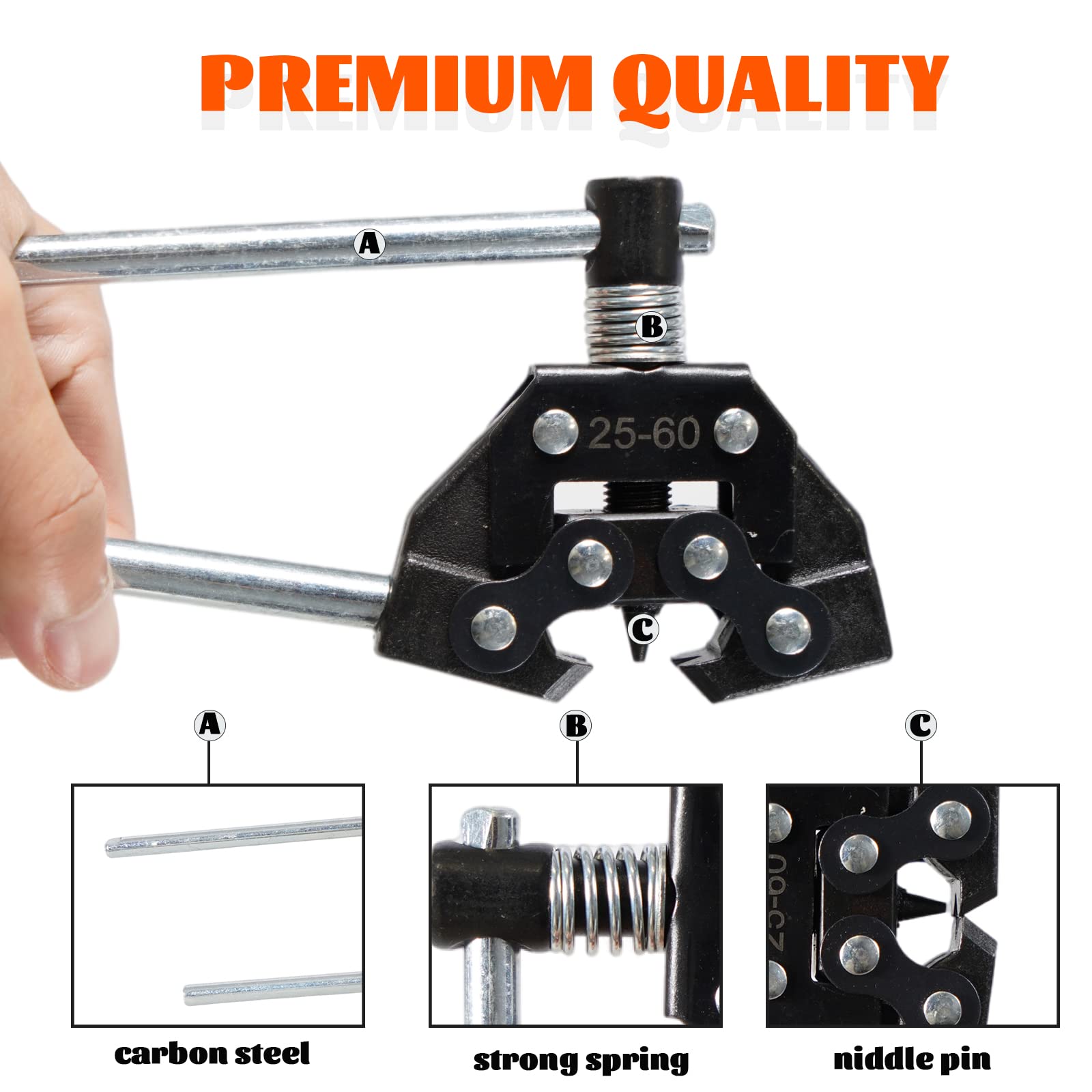 PREMIUM QUALITY

A

B

25-60

C

A

B

C

25-60

carbon steel

strong spring

niddle pin