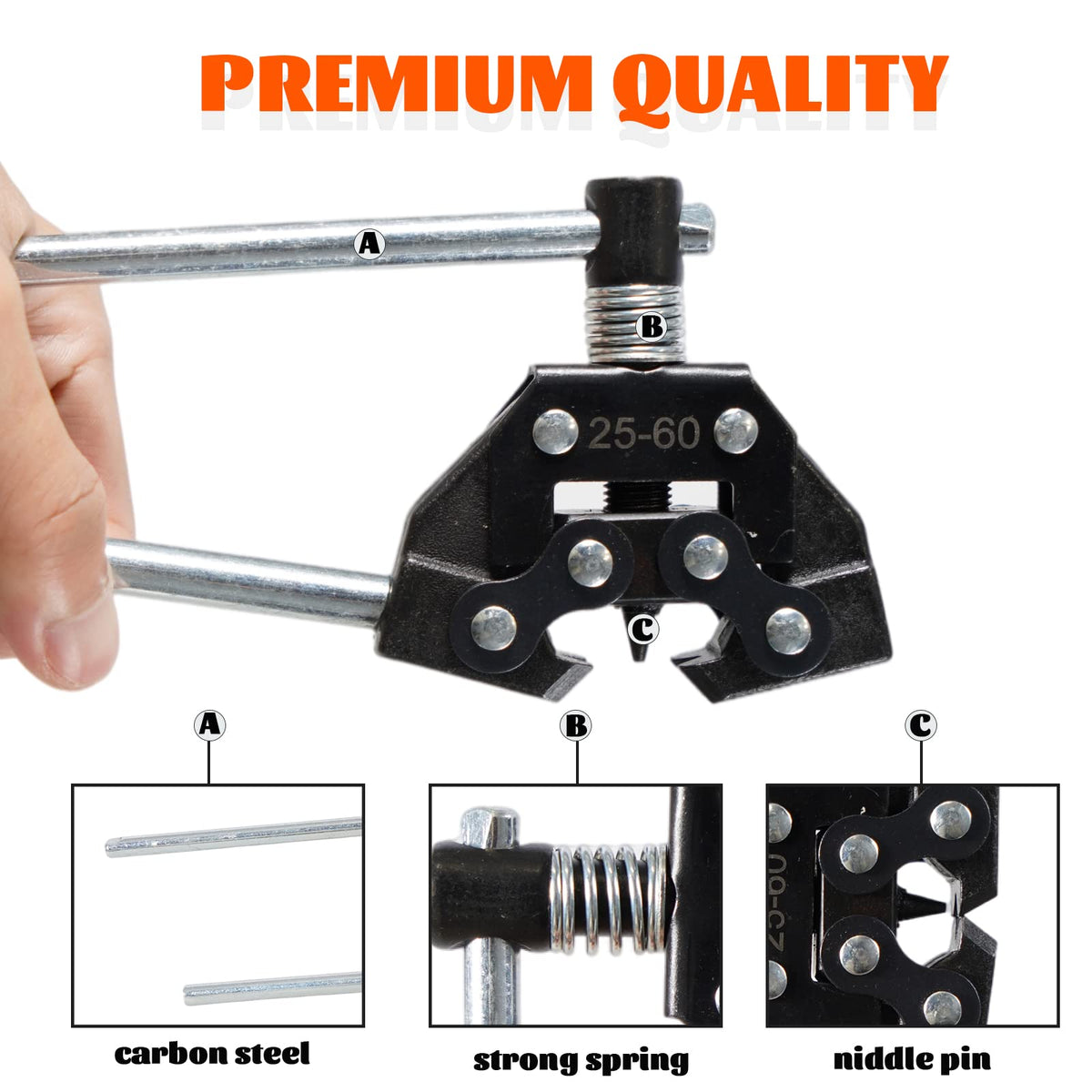 PREMIUM QUALITY

A

B

25-60

C

A

B

C

25-60

carbon steel

strong spring

niddle pin