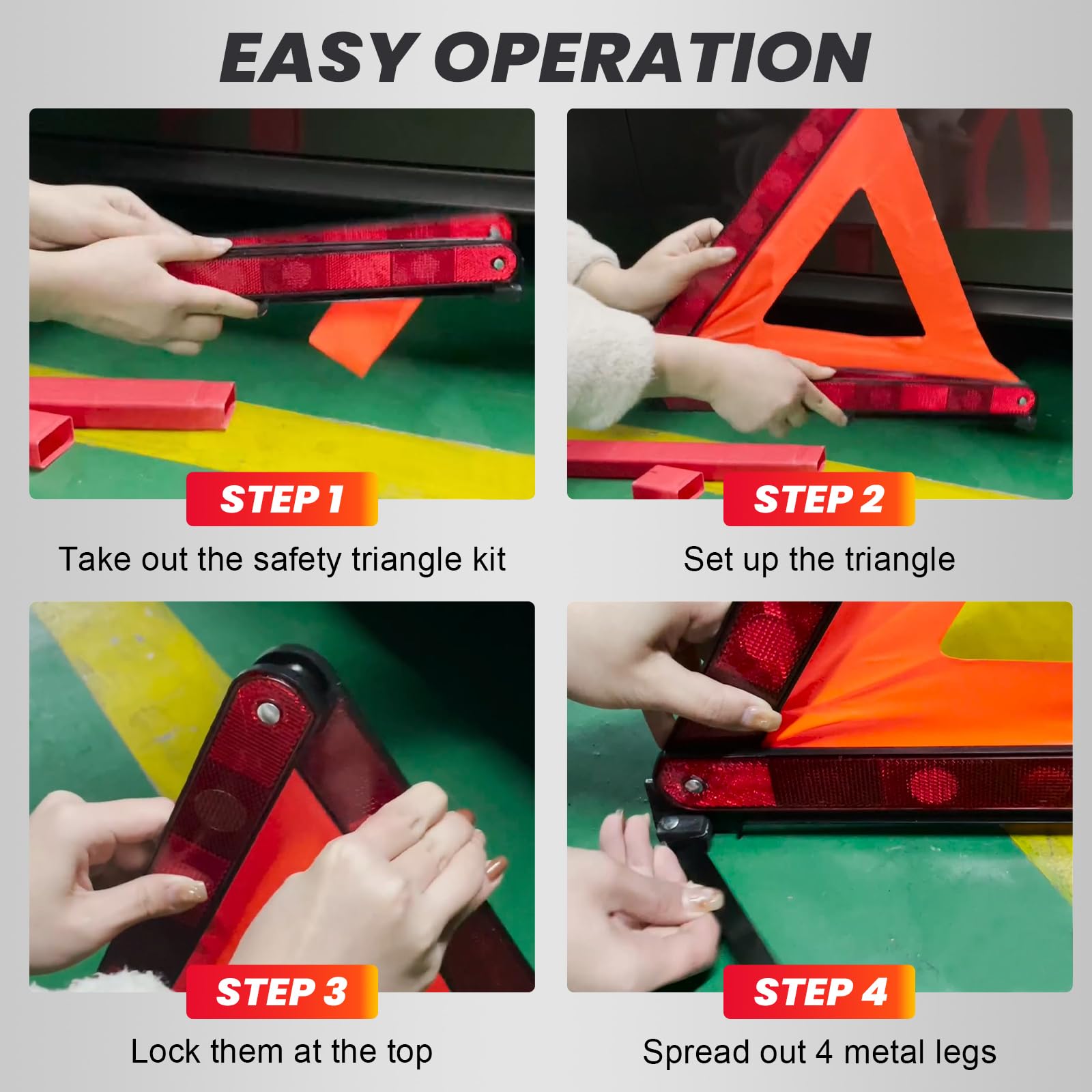 EASY OPERATION

STEP 1

Take out the safety triangle kit

STEP 2

Set up the triangle

STEP 3

Lock them at the top

STEP 4

Spread out 4 metal legs