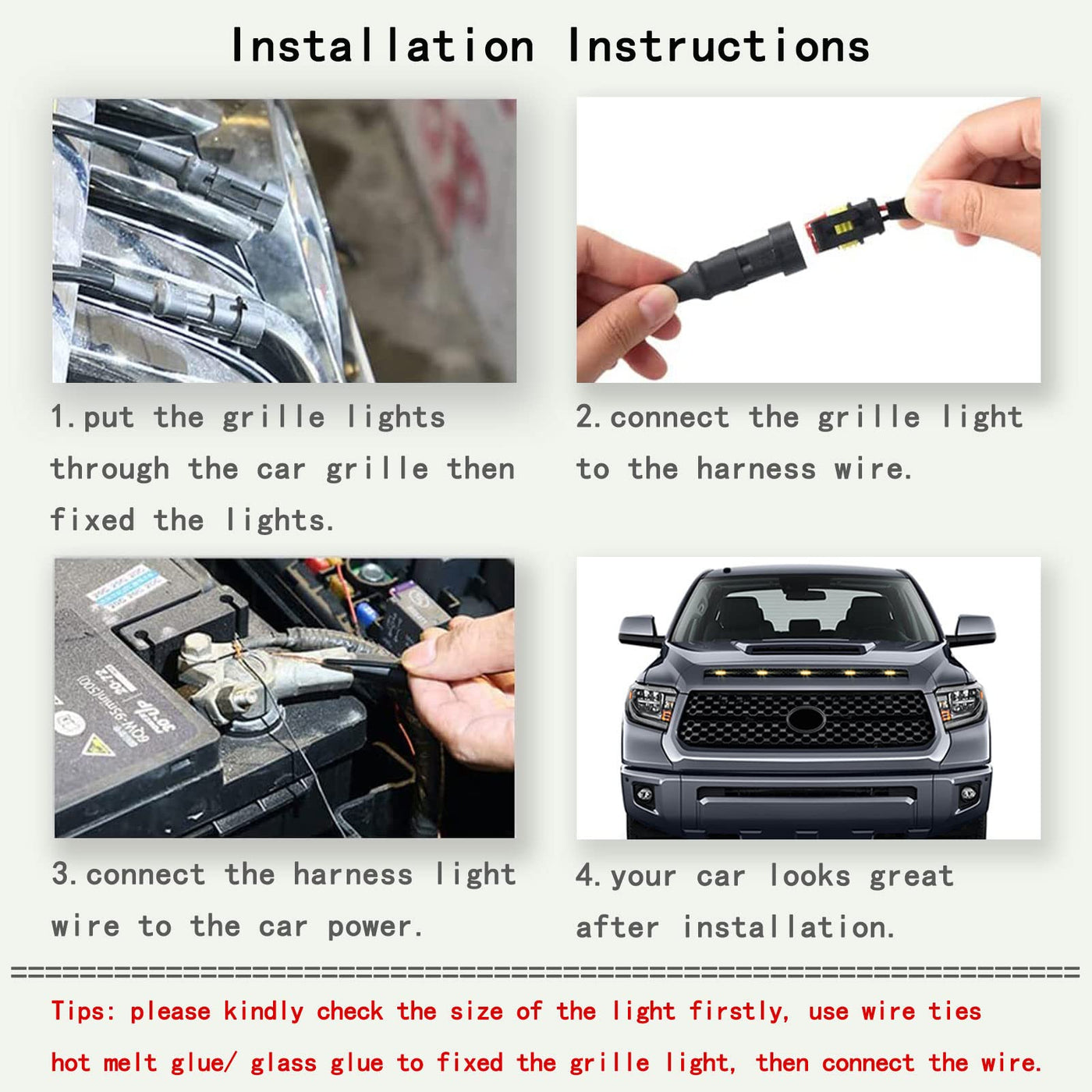 Installation Instructions

1. put the grille lights through the car grille then fixed the lights.

2. connect the grille light to the harness wire.

3. connect the harness light wire to the car power.

4. your car looks great after installation.

Tips: please kindly check the size of the light firstly, use wire ties hot melt glue/ glass glue to fixed the grille light, then connect the wire.