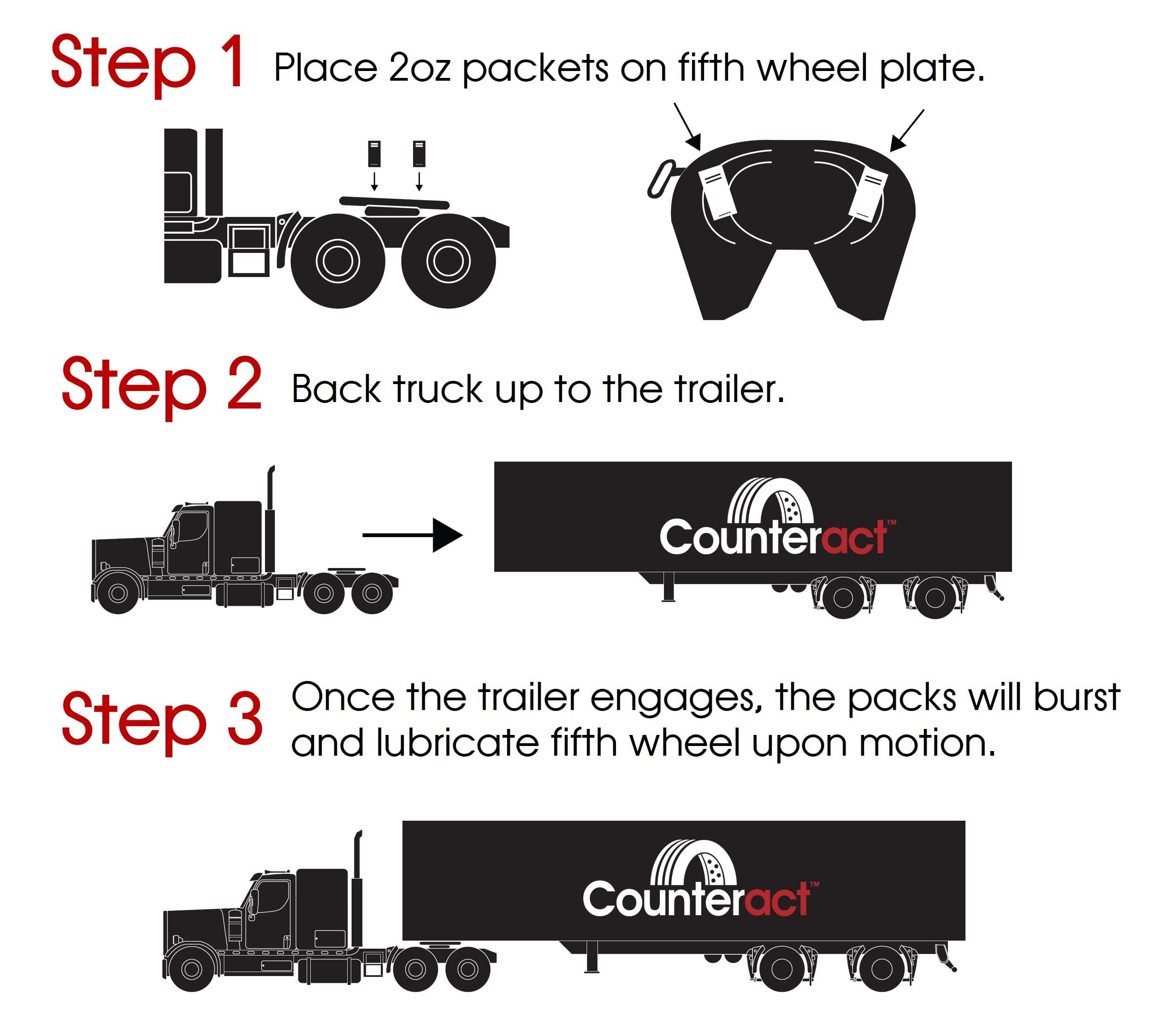 Step 1 Place 2oz packets on fifth wheel plate.

Step 2 Back truck up to the trailer.

Counteract™

Step 3 Once the trailer engages, the packs will burst and lubricate fifth wheel upon motion.

Counteract™