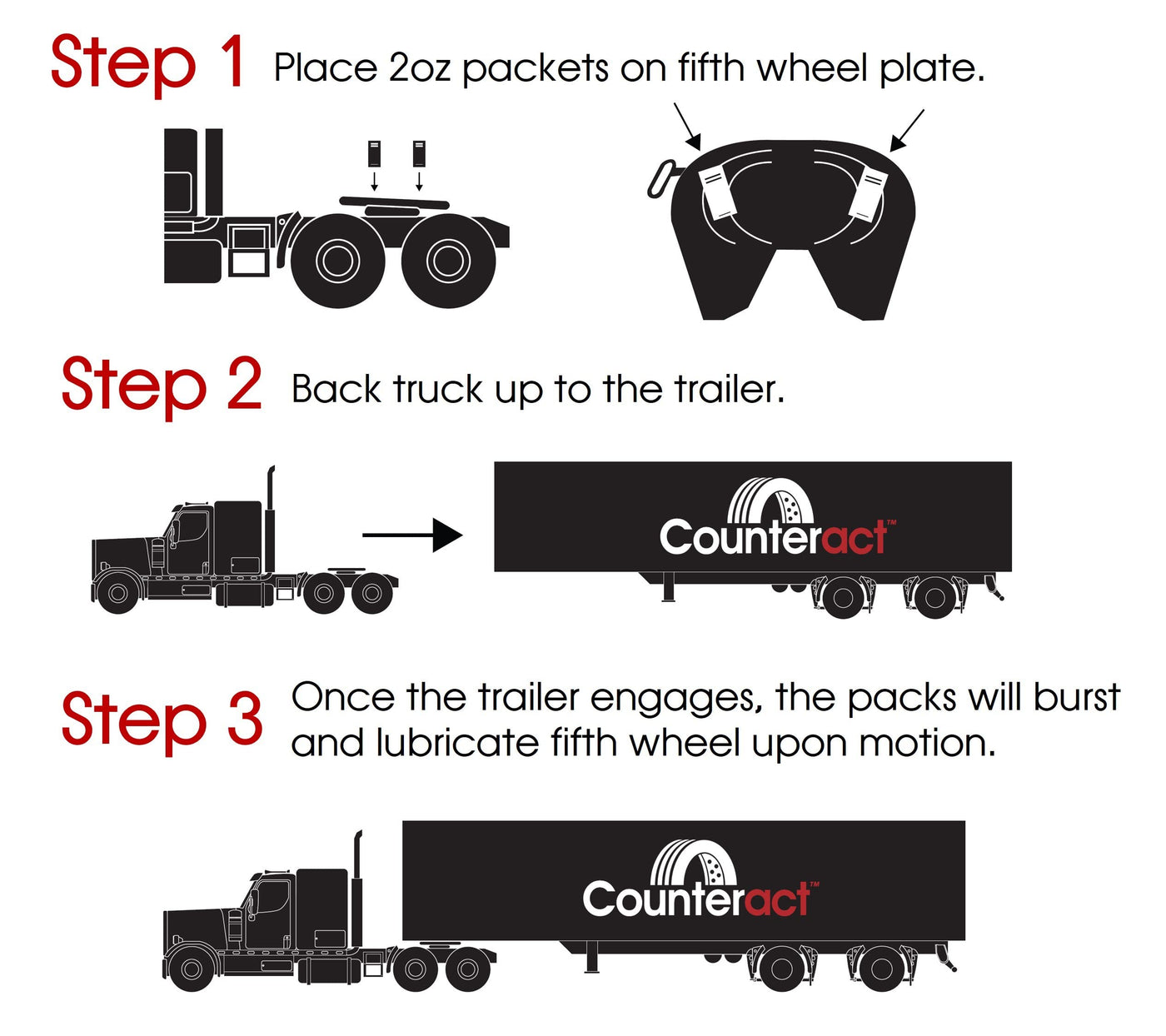 Step 1 Place 2oz packets on fifth wheel plate.

Step 2 Back truck up to the trailer.

Counteract™

Step 3 Once the trailer engages, the packs will burst and lubricate fifth wheel upon motion.

Counteract™